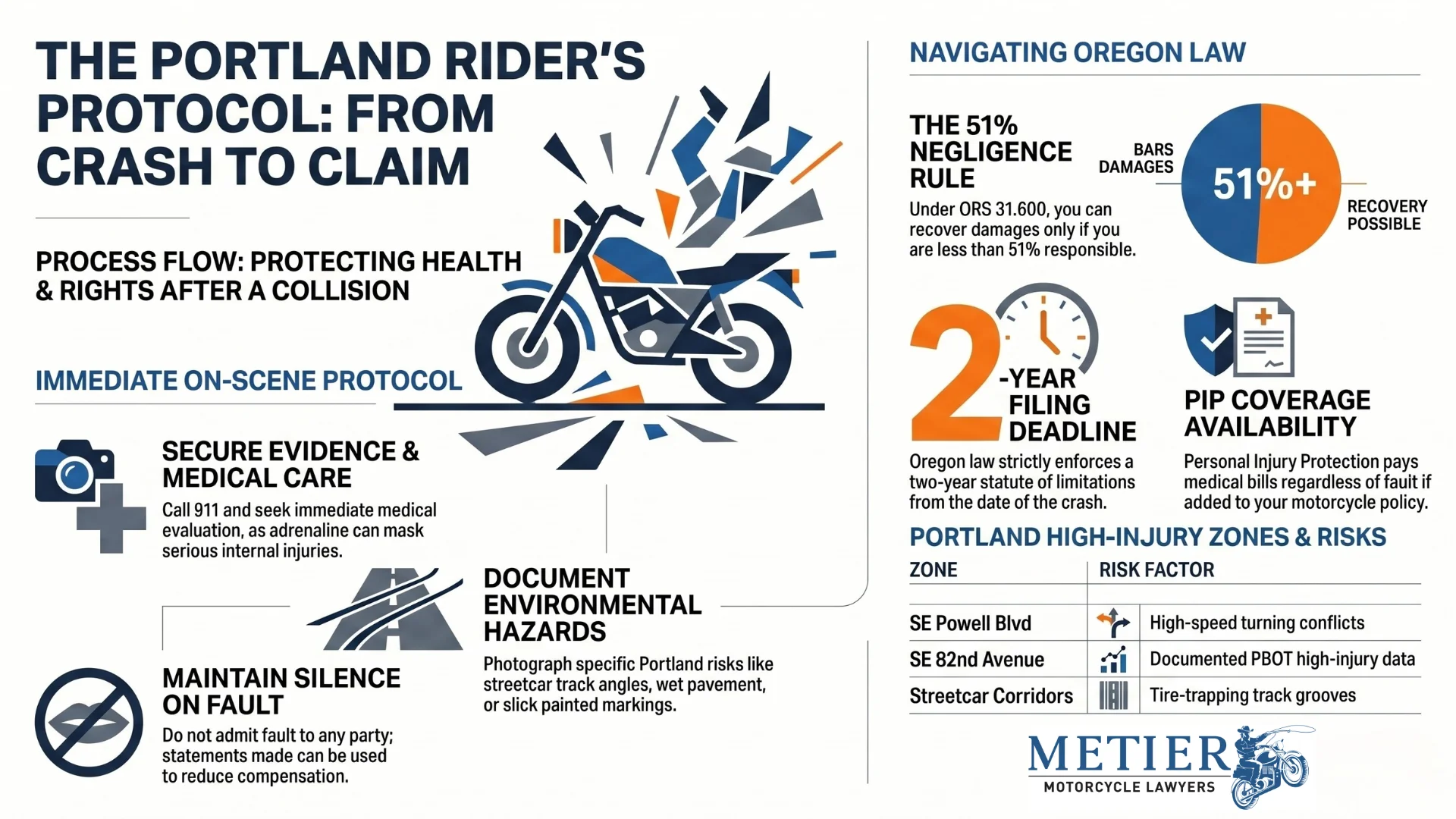 THE PORTLAND RIDER'S PROTOCOL: FROM CRASH TO CLAIM

PROCESS FLOW: PROTECTING HEALTH & RIGHTS AFTER A COLLISION

IMMEDIATE ON-SCENE PROTOCOL

SECURE EVIDENCE & MEDICAL CARE

Call 911 and seek immediate medical evaluation, as adrenaline can mask serious internal injuries.

DOCUMENT ENVIRONMENTAL HAZARDS

Photograph specific Portland risks like streetcar track angles, wet pavement, or slick painted markings.

MAINTAIN SILENCE ON FAULT

Do not admit fault to any party; statements made can be used to reduce compensation.

NAVIGATING OREGON LAW

THE 51% NEGLIGENCE RULE

Under ORS 31.600, you can recover damages only if you are less than 51% responsible.

BARS DAMAGES

51%+

RECOVERY POSSIBLE

2-YEAR FILING DEADLINE

Oregon law strictly enforces a two-year statute of limitations from the date of the crash.

PIP COVERAGE AVAILABILITY

Personal Injury Protection pays medical bills regardless of fault if added to your motorcycle policy.

PORTLAND HIGH-INJURY ZONES & RISKS

| ZONE | RISK FACTOR |
|---|---|
| SE Powell Blvd | High-speed turning conflicts |
| SE 82nd Avenue | Documented PBOT high-injury data |
| Streetcar Corridors | Tire-trapping track grooves |

METIER
MOTORCYCLE LAWYERS