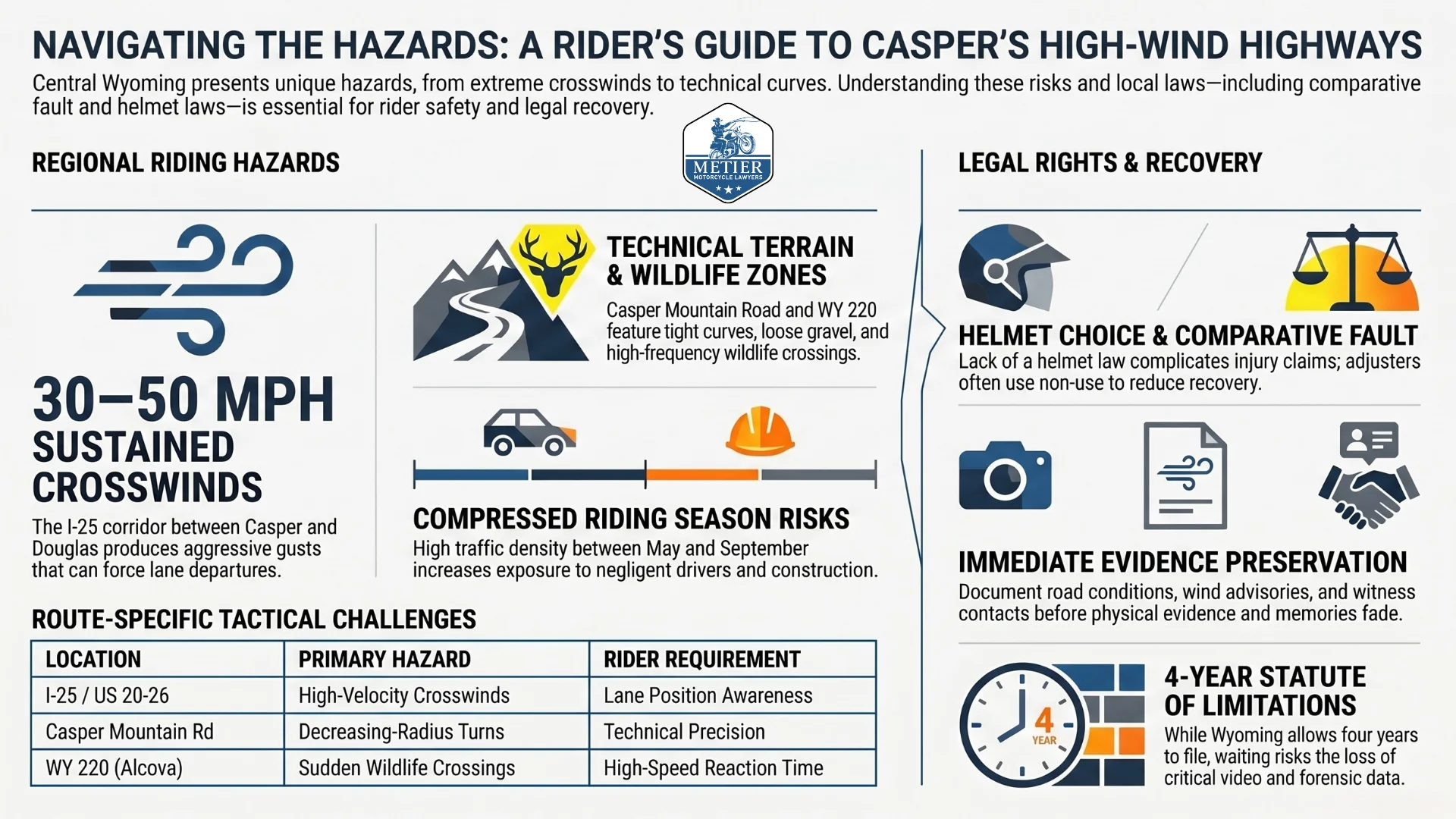 NAVIGATING THE HAZARDS: A RIDER'S GUIDE TO CASPER'S HIGH-WIND HIGHWAYS

Central Wyoming presents unique hazards, from extreme crosswinds to technical curves. Understanding these risks and local laws—including comparative fault and helmet laws—is essential for rider safety and legal recovery.

METIER
MOTORCYCLE LAWYERS

REGIONAL RIDING HAZARDS

30–50 MPH SUSTAINED CROSSWINDS

The I-25 corridor between Casper and Douglas produces aggressive gusts that can force lane departures.

TECHNICAL TERRAIN & WILDLIFE ZONES

Casper Mountain Road and WY 220 feature tight curves, loose gravel, and high-frequency wildlife crossings.

COMPRESSED RIDING SEASON RISKS

High traffic density between May and September increases exposure to negligent drivers and construction.

ROUTE-SPECIFIC TACTICAL CHALLENGES

| LOCATION | PRIMARY HAZARD | RIDER REQUIREMENT |
|---|---|---|
| I-25 / US 20-26 | High-Velocity Crosswinds | Lane Position Awareness |
| Casper Mountain Rd | Decreasing-Radius Turns | Technical Precision |
| WY 220 (Alcova) | Sudden Wildlife Crossings | High-Speed Reaction Time |

LEGAL RIGHTS & RECOVERY

HELMET CHOICE & COMPARATIVE FAULT

Lack of a helmet law complicates injury claims; adjusters often use non-use to reduce recovery.

IMMEDIATE EVIDENCE PRESERVATION

Document road conditions, wind advisories, and witness contacts before physical evidence and memories fade.

4 YEAR

4-YEAR STATUTE OF LIMITATIONS

While Wyoming allows four years to file, waiting risks the loss of critical video and forensic data.