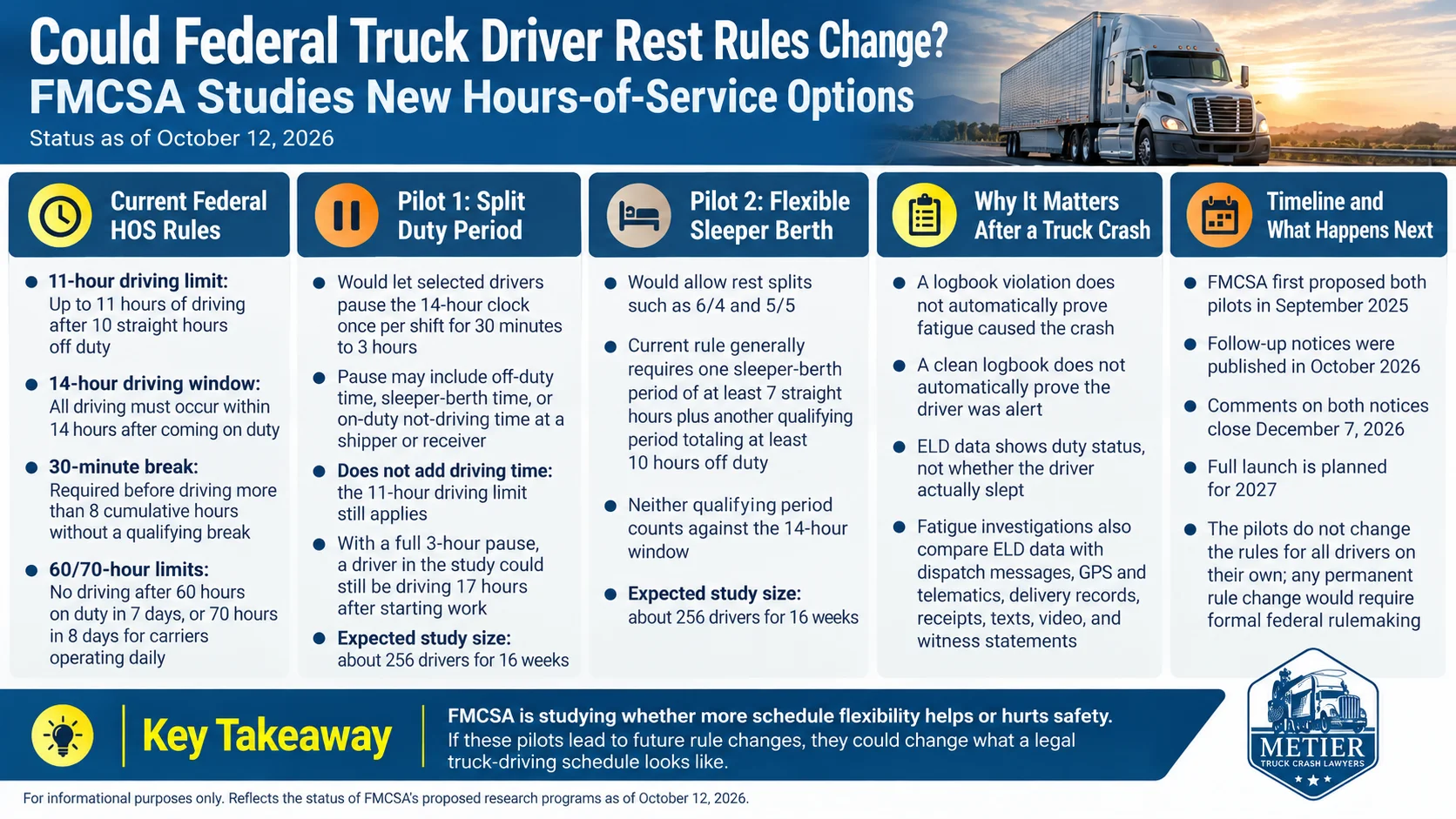 Could Federal Truck Driver Rest Rules Change?
FMCSA Studies New Hours-of-Service Options
Status as of October 12, 2026

Current Federal HOS Rules

• 11-hour driving limit: Up to 11 hours of driving after 10 straight hours off duty

• 14-hour driving window: All driving must occur within 14 hours after coming on duty

• 30-minute break: Required before driving more than 8 cumulative hours without a qualifying break

• 60/70-hour limits: No driving after 60 hours on duty in 7 days, or 70 hours in 8 days for carriers operating daily

Pilot 1: Split Duty Period

• Would let selected drivers pause the 14-hour clock once per shift for 30 minutes to 3 hours

• Pause may include off-duty time, sleeper-berth time, or on-duty not-driving time at a shipper or receiver

• Does not add driving time: the 11-hour driving limit still applies

• With a full 3-hour pause, a driver in the study could still be driving 17 hours after starting work

• Expected study size: about 256 drivers for 16 weeks

Pilot 2: Flexible Sleeper Berth

• Would allow rest splits such as 6/4 and 5/5

• Current rule generally requires one sleeper-berth period of at least 7 straight hours plus another qualifying period totaling at least 10 hours off duty

• Neither qualifying period counts against the 14-hour window

• Expected study size: about 256 drivers for 16 weeks

Why It Matters After a Truck Crash

• A logbook violation does not automatically prove fatigue caused the crash

• A clean logbook does not automatically prove the driver was alert

• ELD data shows duty status, not whether the driver actually slept

• Fatigue investigations also compare ELD data with dispatch messages, GPS and telematics, delivery records, receipts, texts, video, and witness statements

Timeline and What Happens Next

• FMCSA first proposed both pilots in September 2025

• Follow-up notices were published in October 2026

• Comments on both notices close December 7, 2026

• Full launch is planned for 2027

• The pilots do not change the rules for all drivers on their own; any permanent rule change would require formal federal rulemaking

Key Takeaway

FMCSA is studying whether more schedule flexibility helps or hurts safety.
If these pilots lead to future rule changes, they could change what a legal truck-driving schedule looks like.

METIER
TRUCK CRASH LAWYERS

For informational purposes only. Reflects the status of FMCSA's proposed research programs as of October 12, 2026.