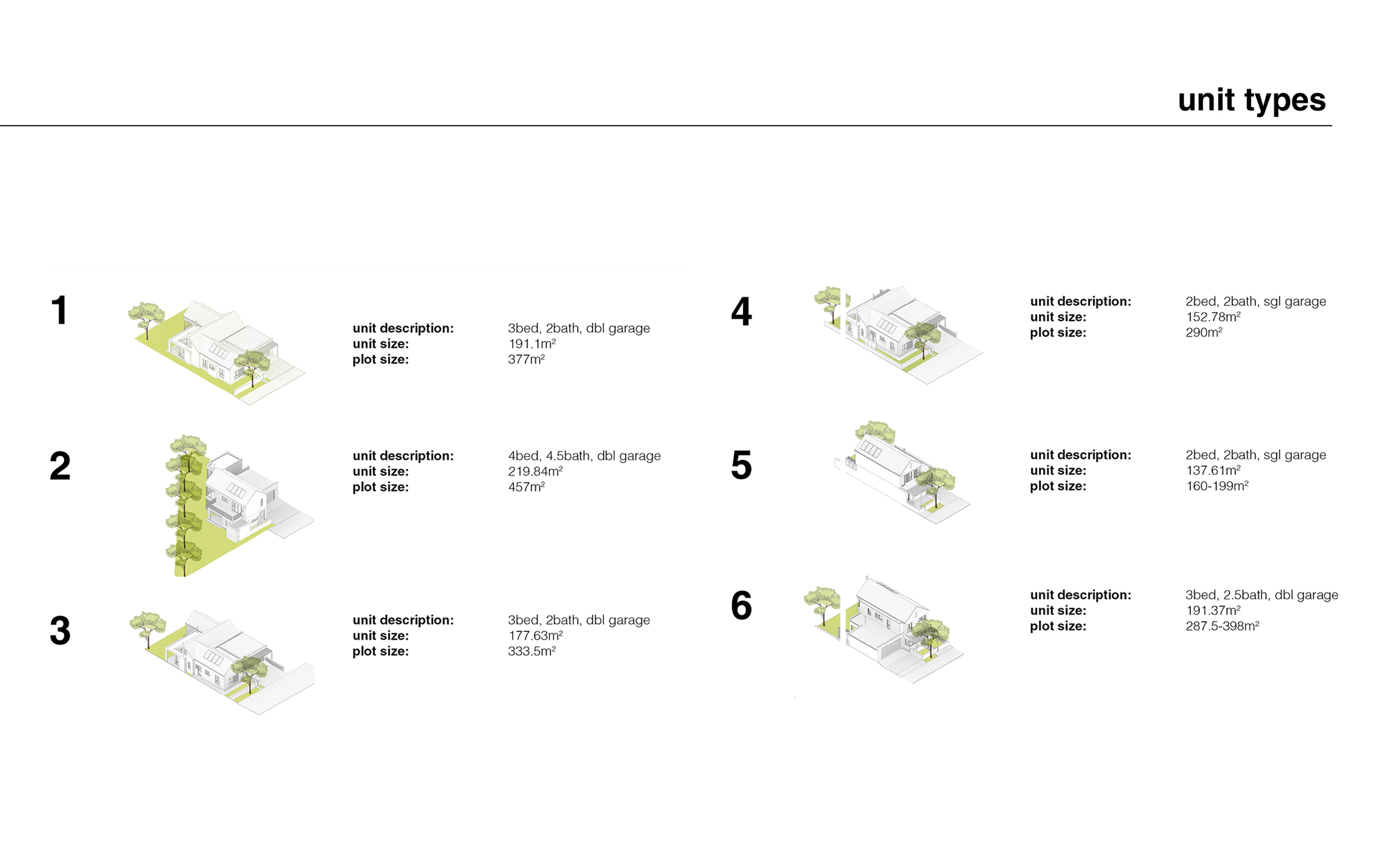 unit types

1

unit description: 3bed, 2bath, dbl garage
unit size: 191.1m²
plot size: 377m²

2

unit description: 4bed, 4.5bath, dbl garage
unit size: 219.84m²
plot size: 457m²

3

unit description: 3bed, 2bath, dbl garage
unit size: 177.63m²
plot size: 333.5m²

4

unit description: 2bed, 2bath, sgl garage
unit size: 152.78m²
plot size: 290m²

5

unit description: 2bed, 2bath, sgl garage
unit size: 137.61m²
plot size: 160-199m²

6

unit description: 3bed, 2.5bath, dbl garage
unit size: 191.37m²
plot size: 287.5-398m²