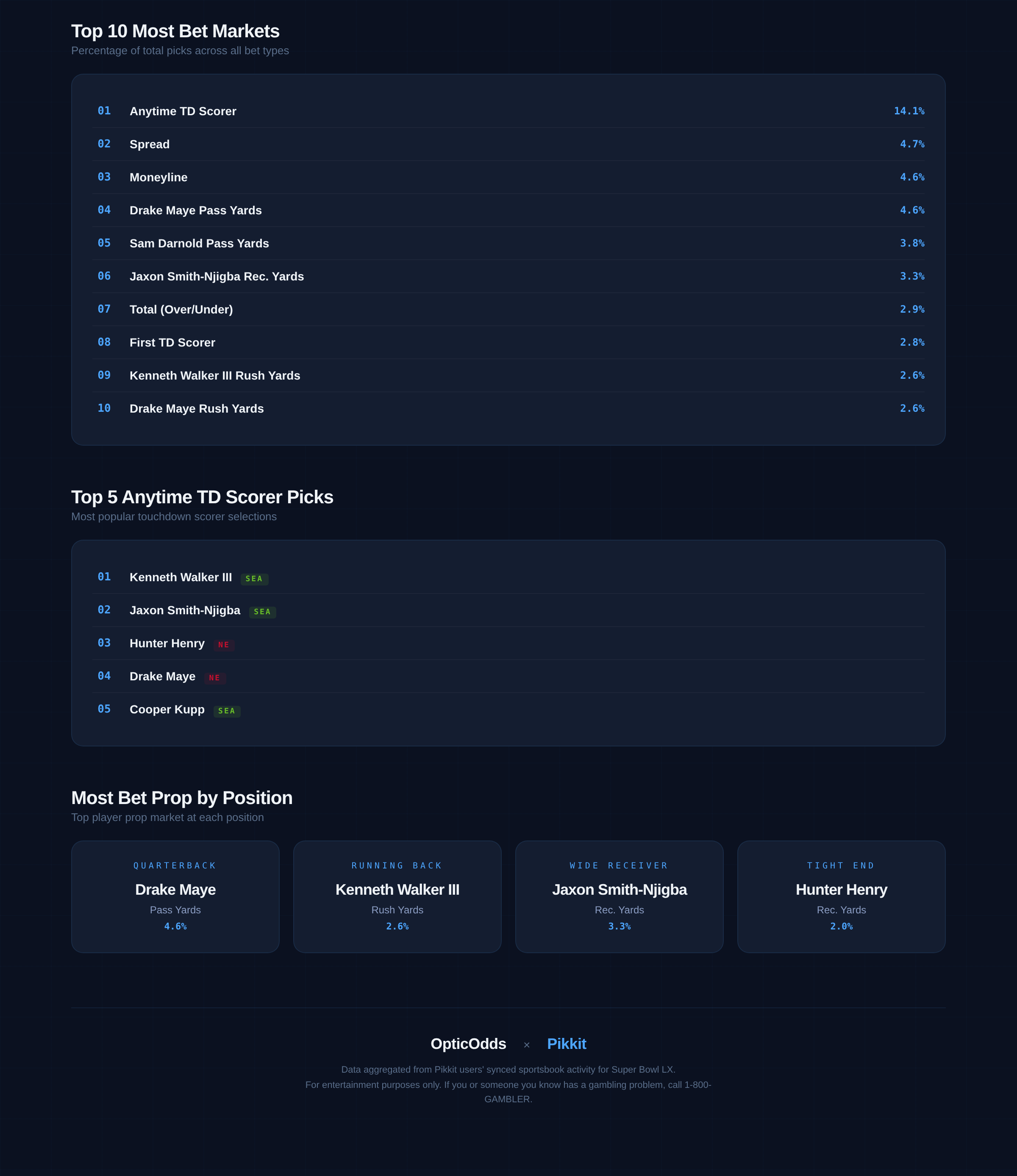 Top 10 Most Bet Markets
Percentage of total picks across all bet types

01 Anytime TD Scorer 14.1%
02 Spread 4.7%
03 Moneyline 4.6%
04 Drake Maye Pass Yards 4.6%
05 Sam Darnold Pass Yards 3.8%
06 Jaxon Smith-Njigba Rec. Yards 3.3%
07 Total (Over/Under) 2.9%
08 First TD Scorer 2.8%
09 Kenneth Walker III Rush Yards 2.6%
10 Drake Maye Rush Yards 2.6%

Top 5 Anytime TD Scorer Picks
Most popular touchdown scorer selections

01 Kenneth Walker III SEA
02 Jaxon Smith-Njigba SEA
03 Hunter Henry NE
04 Drake Maye NE
05 Cooper Kupp SEA

Most Bet Prop by Position
Top player prop market at each position

QUARTERBACK
Drake Maye
Pass Yards
4.6%

RUNNING BACK
Kenneth Walker III
Rush Yards
2.6%

WIDE RECEIVER
Jaxon Smith-Njigba
Rec. Yards
3.3%

TIGHT END
Hunter Henry
Rec. Yards
2.0%

OpticOdds × Pikkit

Data aggregated from Pikkit users' synced sportsbook activity for Super Bowl LX.
For entertainment purposes only. If you or someone you know has a gambling problem, call 1-800-GAMBLER.