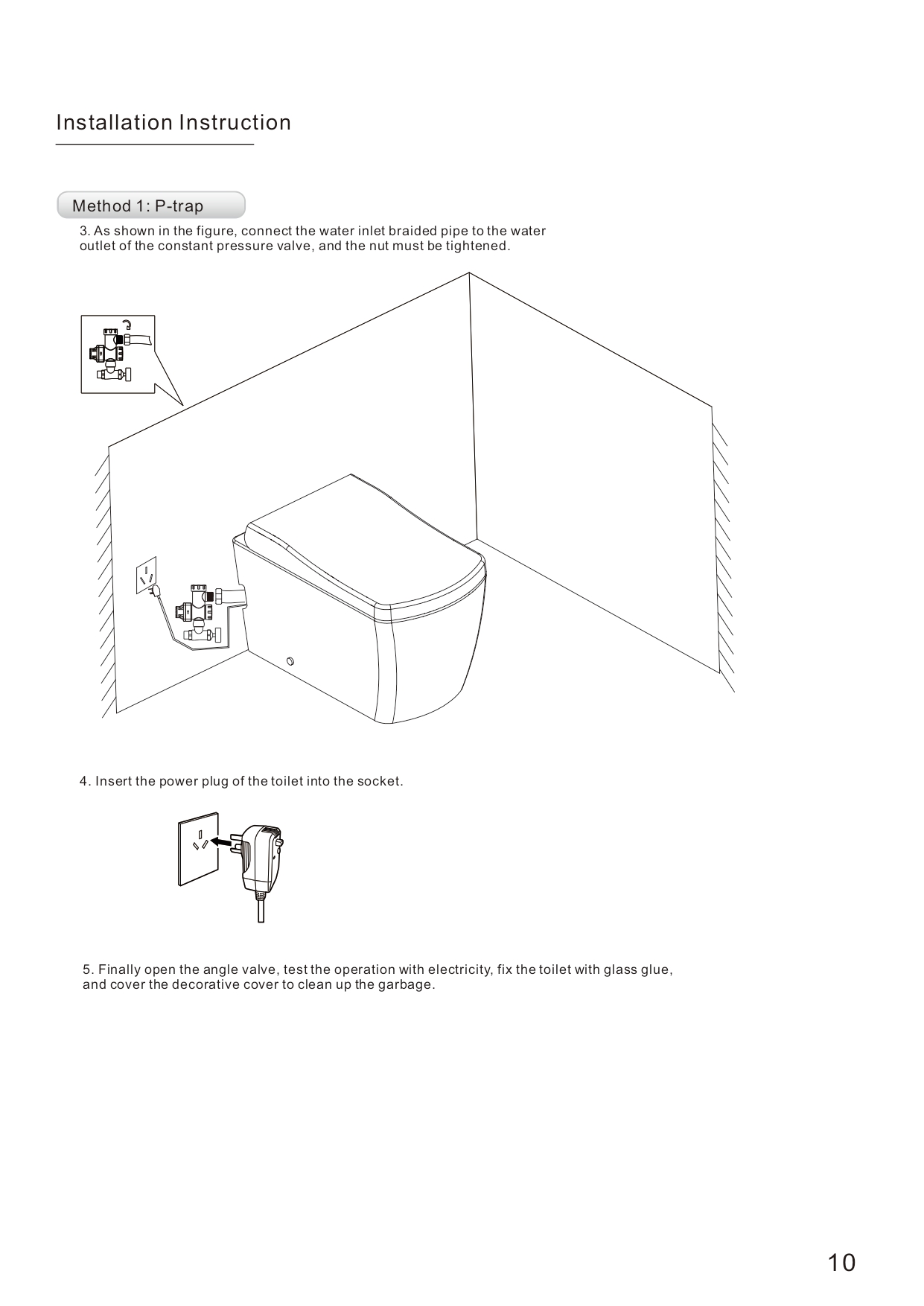 Installation Instruction

Method 1: P-trap

3. As shown in the figure, connect the water inlet braided pipe to the water outlet of the constant pressure valve, and the nut must be tightened.

4. Insert the power plug of the toilet into the socket.

5. Finally open the angle valve, test the operation with electricity, fix the toilet with glass glue, and cover the decorative cover to clean up the garbage.

10