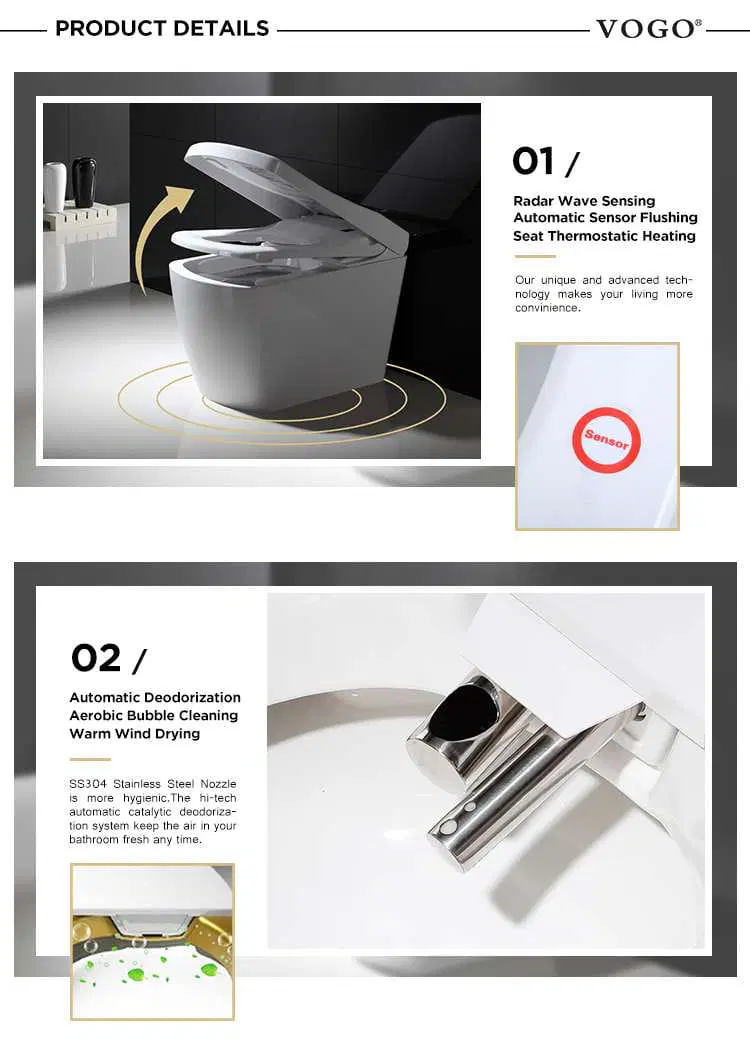 PRODUCT DETAILS

VOGO®

01 /

Radar Wave Sensing
Automatic Sensor Flushing
Seat Thermostatic Heating

Our unique and advanced technology makes your living more convinience.

Sensor

02 /

Automatic Deodorization
Aerobic Bubble Cleaning
Warm Wind Drying

SS304 Stainless Steel Nozzle is more hygienic.The hi-tech automatic catalytic deodorization system keep the air in your bathroom fresh any time.