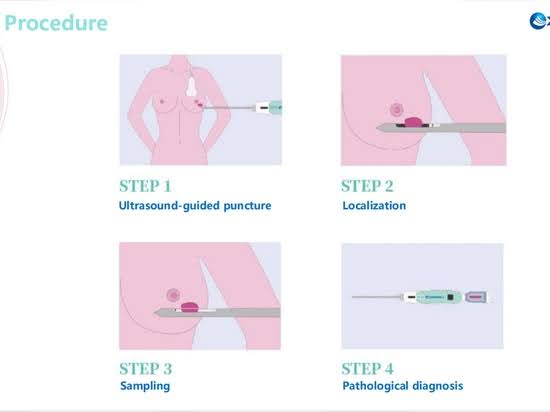 Procedure

STEP 1
Ultrasound-guided puncture

STEP 2
Localization

STEP 3
Sampling

STEP 4
Pathological diagnosis