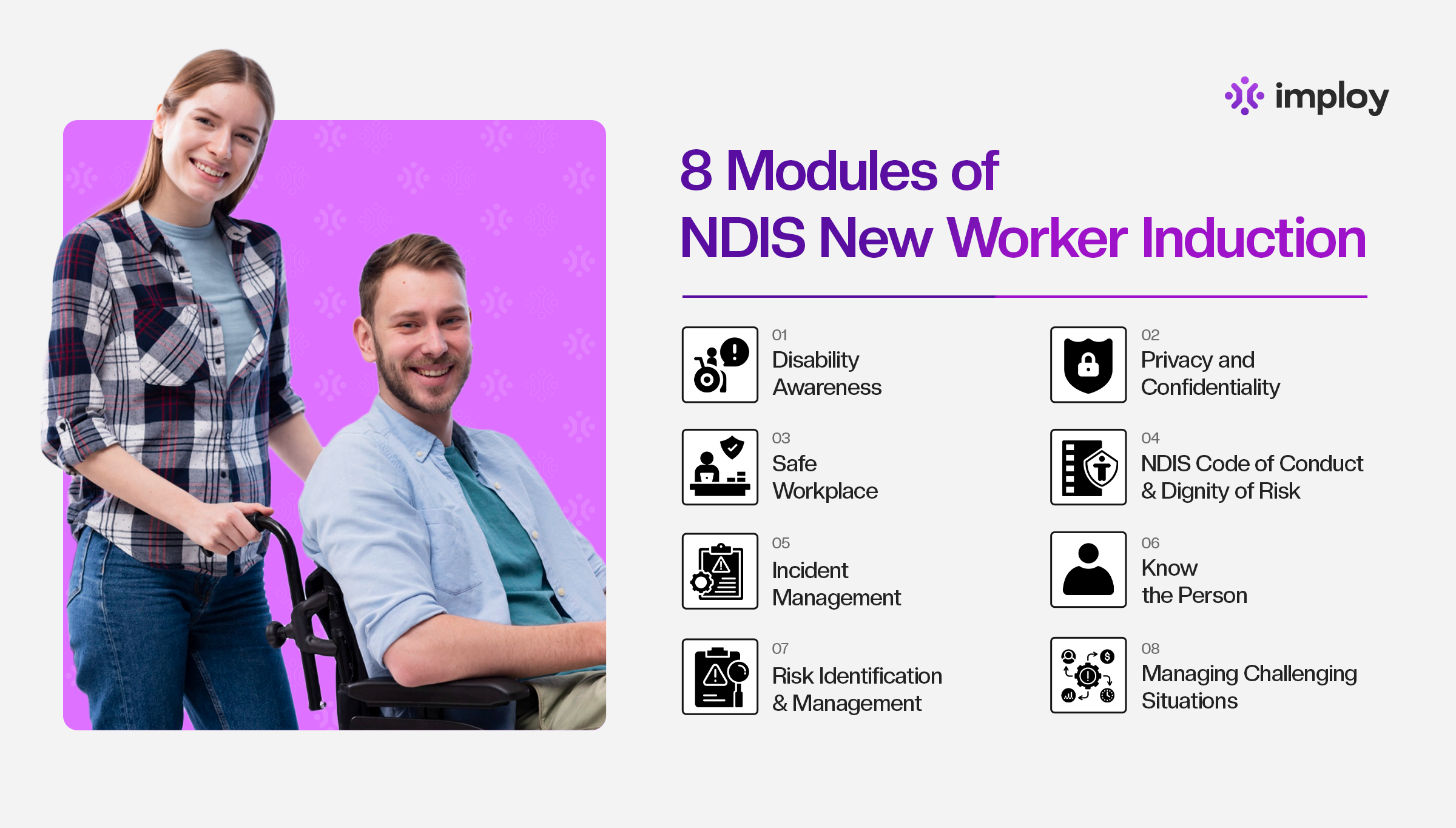 imploy

8 Modules of
NDIS New Worker Induction

01
Disability Awareness

02
Privacy and Confidentiality

03
Safe Workplace

04
NDIS Code of Conduct & Dignity of Risk

05
Incident Management

06
Know the Person

07
Risk Identification & Management

08
Managing Challenging Situations