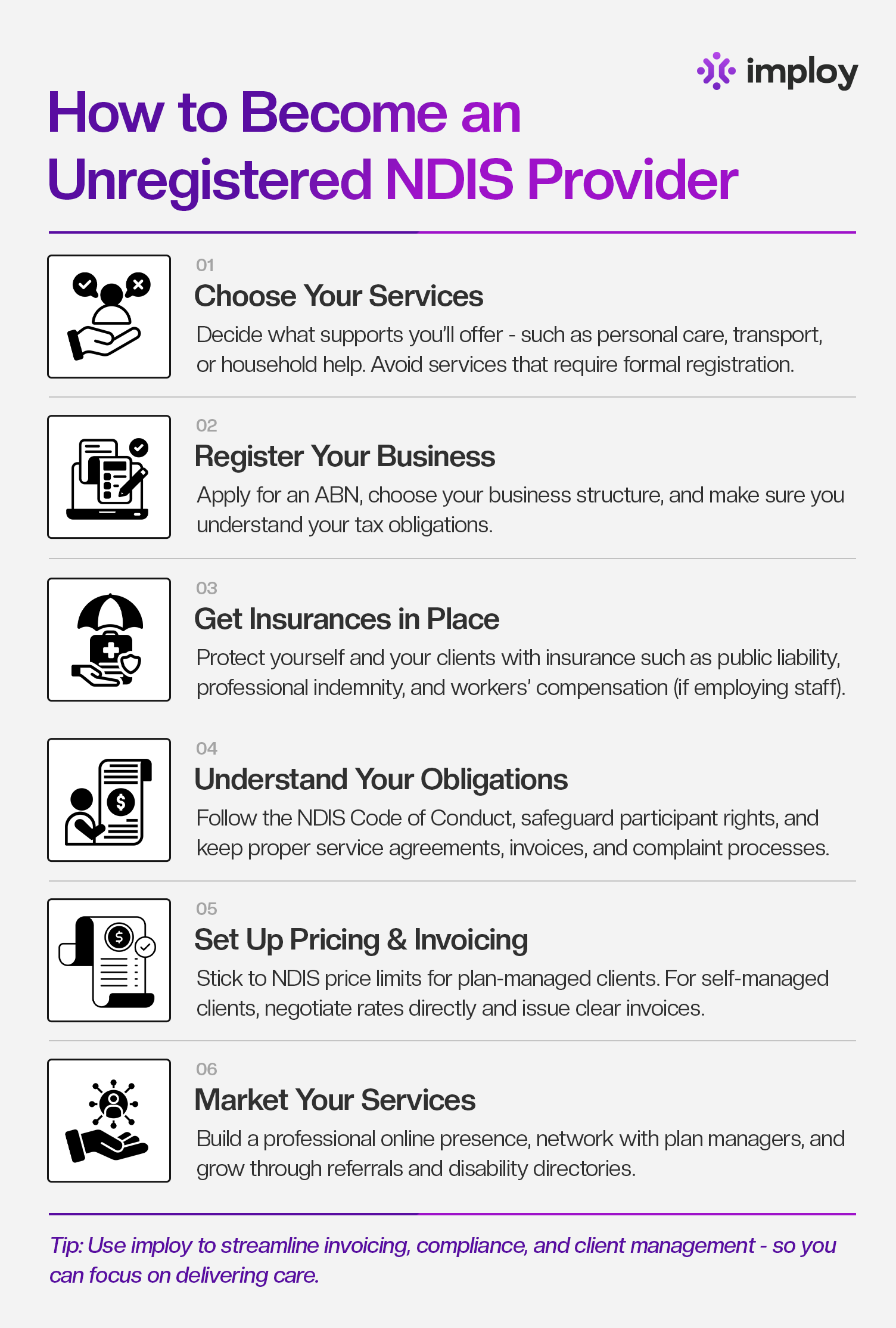 imploy

How to Become an Unregistered NDIS Provider

01
Choose Your Services
Decide what supports you'll offer - such as personal care, transport, or household help. Avoid services that require formal registration.

02
Register Your Business
Apply for an ABN, choose your business structure, and make sure you understand your tax obligations.

03
Get Insurances in Place
Protect yourself and your clients with insurance such as public liability, professional indemnity, and workers' compensation (if employing staff).

04
Understand Your Obligations
Follow the NDIS Code of Conduct, safeguard participant rights, and keep proper service agreements, invoices, and complaint processes.

05
Set Up Pricing & Invoicing
Stick to NDIS price limits for plan-managed clients. For self-managed clients, negotiate rates directly and issue clear invoices.

06
Market Your Services
Build a professional online presence, network with plan managers, and grow through referrals and disability directories.

Tip: Use imploy to streamline invoicing, compliance, and client management - so you can focus on delivering care.