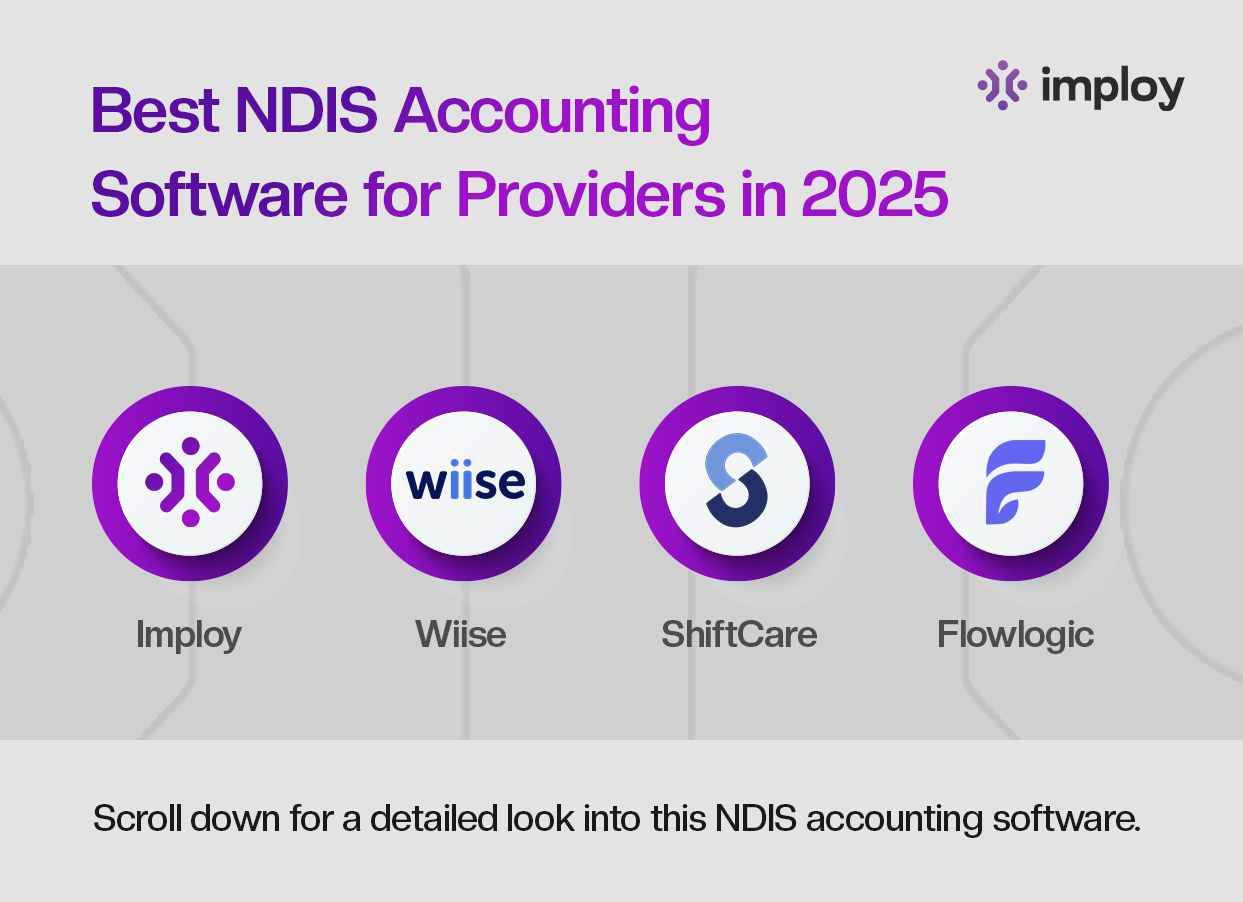 Best NDIS Accounting Software for Providers in 2025

imploy

wiise

Imploy

Wiise

ShiftCare

Flowlogic

Scroll down for a detailed look into this NDIS accounting software.