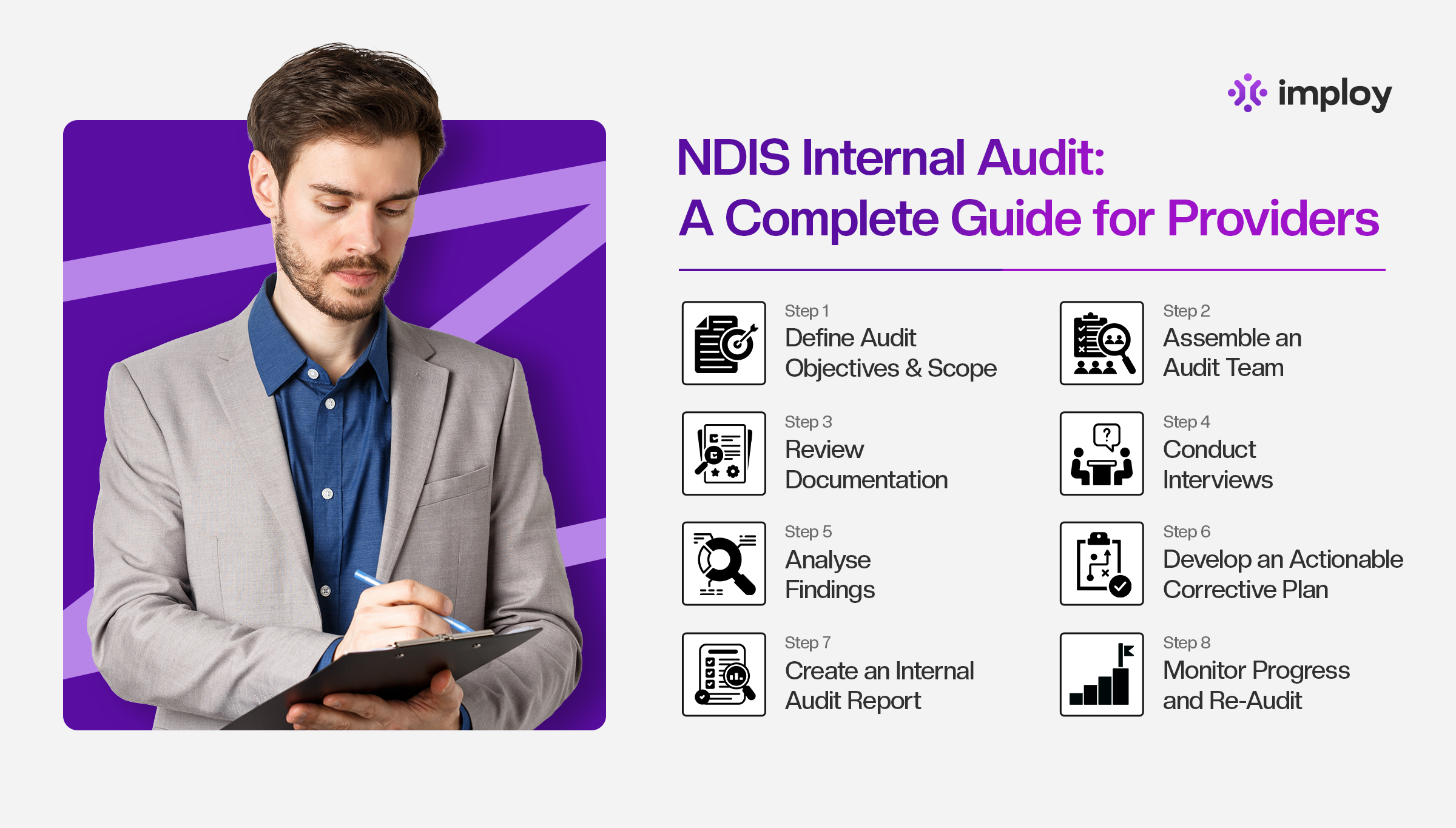 imploy

NDIS Internal Audit:
A Complete Guide for Providers

Step 1
Define Audit Objectives & Scope

Step 2
Assemble an Audit Team

Step 3
Review Documentation

Step 4
Conduct Interviews

Step 5
Analyse Findings

Step 6
Develop an Actionable Corrective Plan

Step 7
Create an Internal Audit Report

Step 8
Monitor Progress and Re-Audit