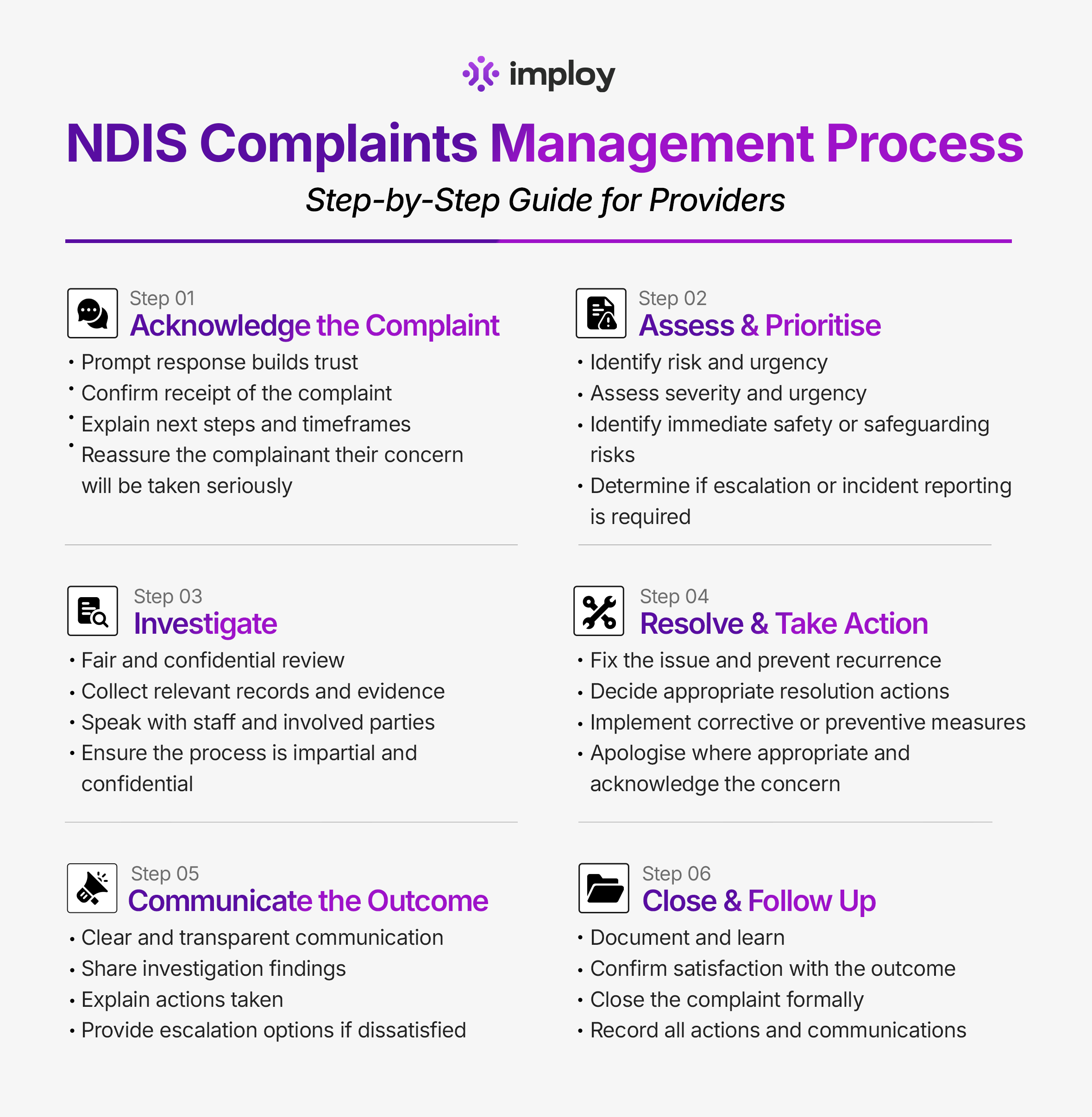 imploy

NDIS Complaints Management Process

Step-by-Step Guide for Providers

Step 01
Acknowledge the Complaint
• Prompt response builds trust
• Confirm receipt of the complaint
• Explain next steps and timeframes
• Reassure the complainant their concern will be taken seriously

Step 02
Assess & Prioritise
• Identify risk and urgency
• Assess severity and urgency
• Identify immediate safety or safeguarding risks
• Determine if escalation or incident reporting is required

Step 03
Investigate
• Fair and confidential review
• Collect relevant records and evidence
• Speak with staff and involved parties
• Ensure the process is impartial and confidential

Step 04
Resolve & Take Action
• Fix the issue and prevent recurrence
• Decide appropriate resolution actions
• Implement corrective or preventive measures
• Apologise where appropriate and acknowledge the concern

Step 05
Communicate the Outcome
• Clear and transparent communication
• Share investigation findings
• Explain actions taken
• Provide escalation options if dissatisfied

Step 06
Close & Follow Up
• Document and learn
• Confirm satisfaction with the outcome
• Close the complaint formally
• Record all actions and communications