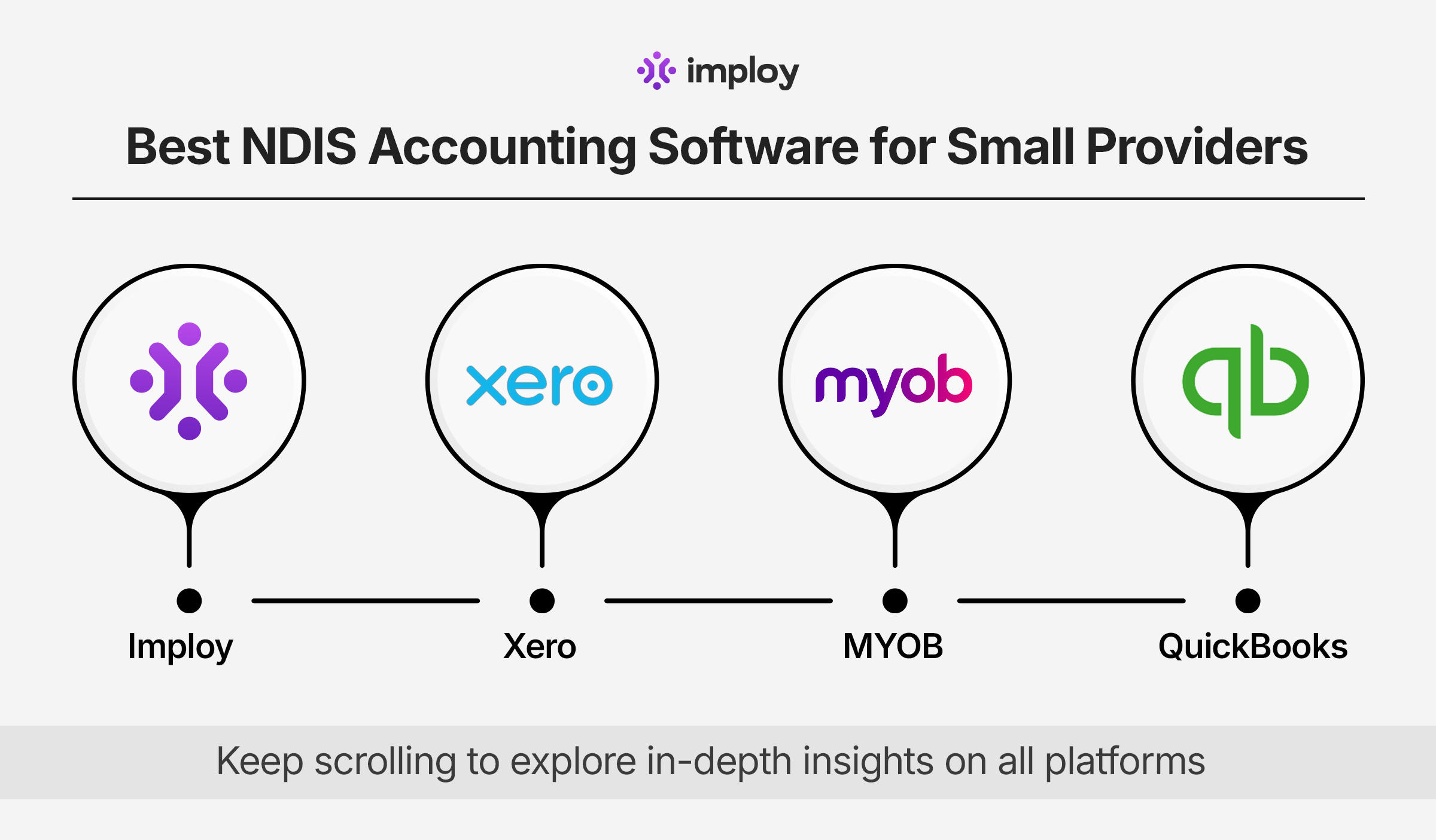 imploy

Best NDIS Accounting Software for Small Providers

xero

myob

qb

Imploy

Xero

MYOB

QuickBooks

Keep scrolling to explore in-depth insights on all platforms