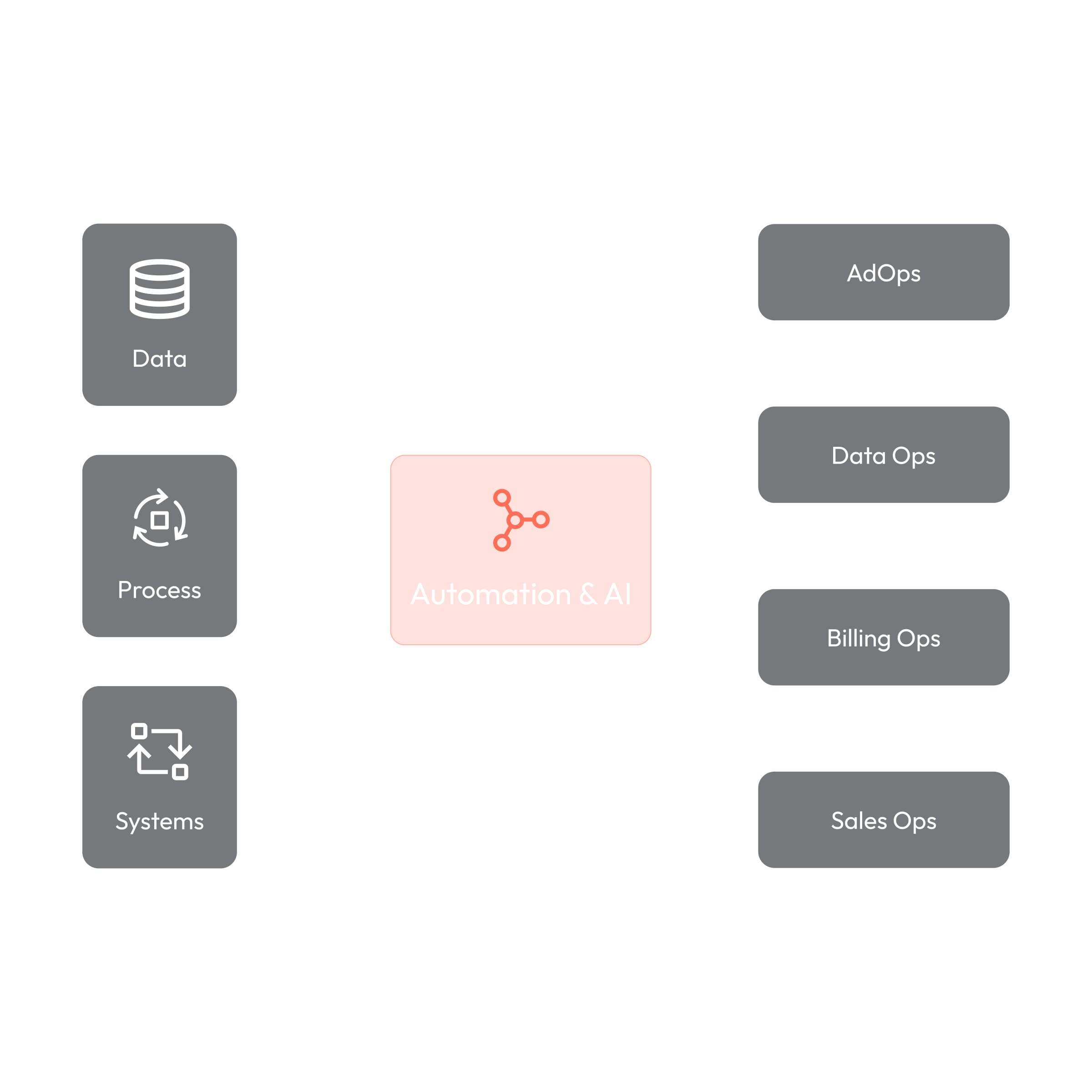 Data

Process

Systems

Automation & AI

AdOps

Data Ops

Billing Ops

Sales Ops