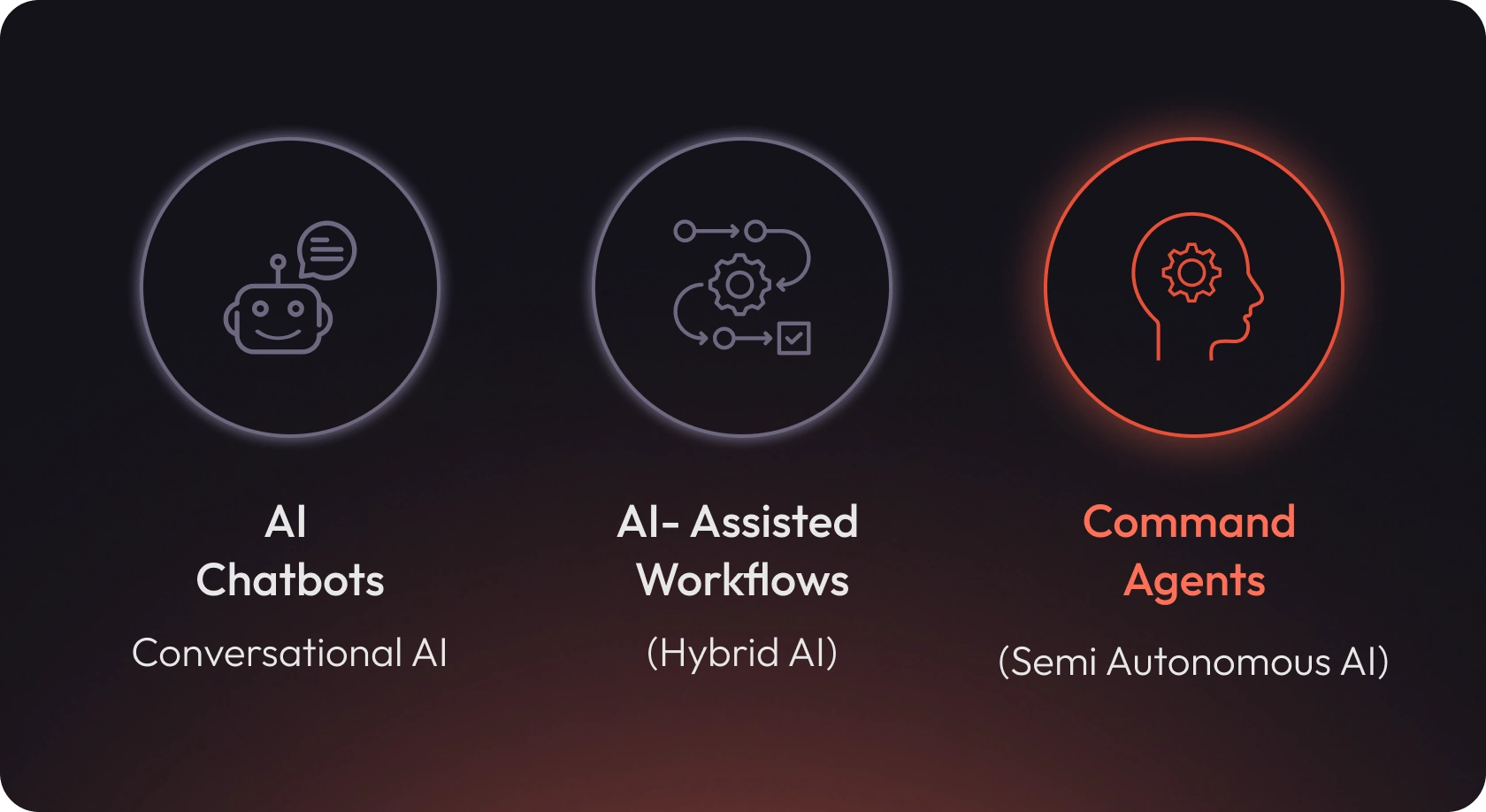 AI
Chatbots

Conversational AI

AI- Assisted
Workflows

(Hybrid AI)

Command
Agents

(Semi Autonomous AI)