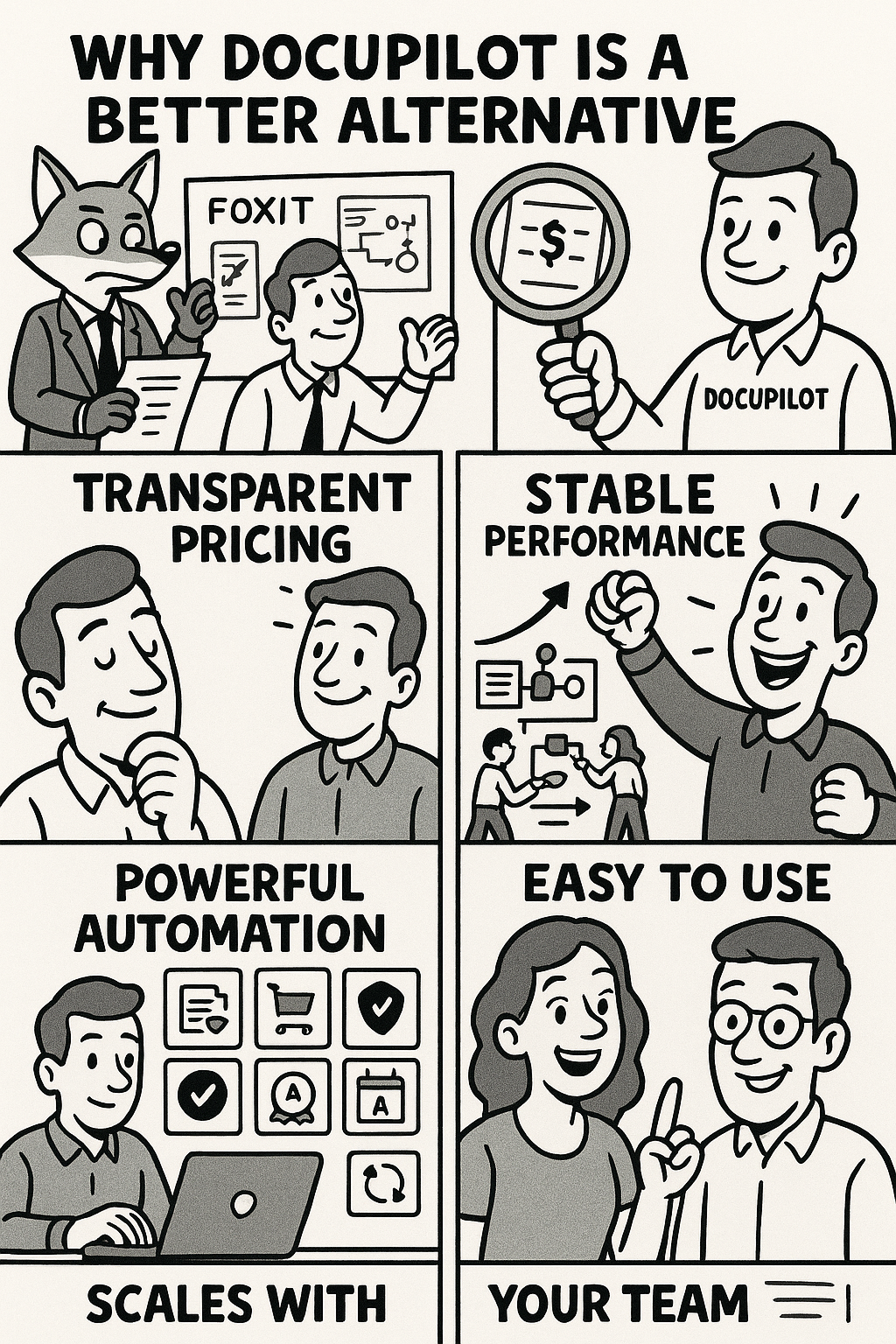 WHY DOCUPILOT IS A BETTER ALTERNATIVE

FOXIT

$

DOCUPILOT

TRANSPARENT PRICING

STABLE PERFORMANCE

POWERFUL AUTOMATION

A

A

EASY TO USE

SCALES WITH

YOUR TEAM