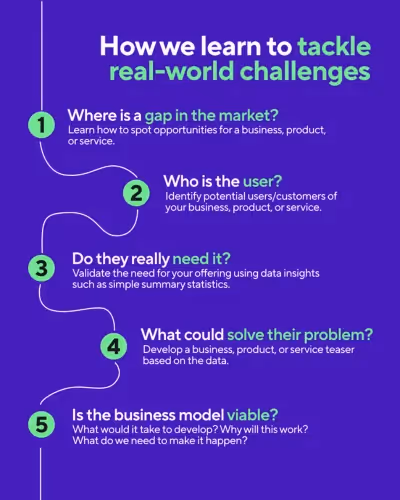 How we learn to tackle real-world challenges

1 Where is a gap in the market?
Learn how to spot opportunities for a business, product, or service.

2 Who is the user?
Identify potential users/customers of your business, product, or service.

3 Do they really need it?
Validate the need for your offering using data insights such as simple summary statistics.

4 What could solve their problem?
Develop a business, product, or service teaser based on the data.

5 Is the business model viable?
What would it take to develop? Why will this work? What do we need to make it happen?