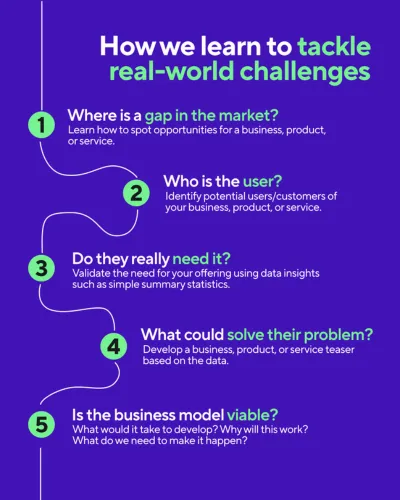 How we learn to tackle real-world challenges

1
Where is a gap in the market?
Learn how to spot opportunities for a business, product, or service.

2
Who is the user?
Identify potential users/customers of your business, product, or service.

3
Do they really need it?
Validate the need for your offering using data insights such as simple summary statistics.

4
What could solve their problem?
Develop a business, product, or service teaser based on the data.

5
Is the business model viable?
What would it take to develop? Why will this work? What do we need to make it happen?