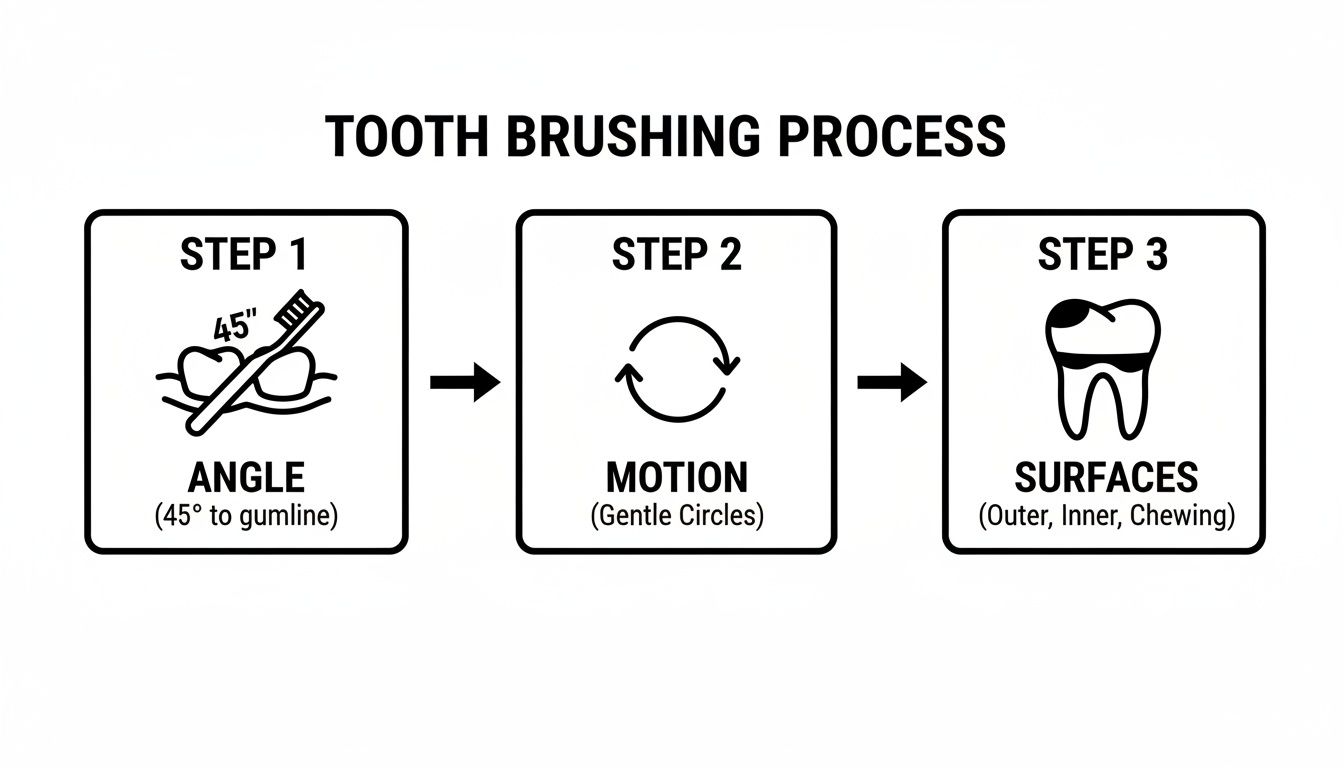 TOOTH BRUSHING PROCESS

STEP 1

45"

ANGLE
(45° to gumline)

STEP 2

MOTION
(Gentle Circles)

STEP 3

SURFACES
(Outer, Inner, Chewing)