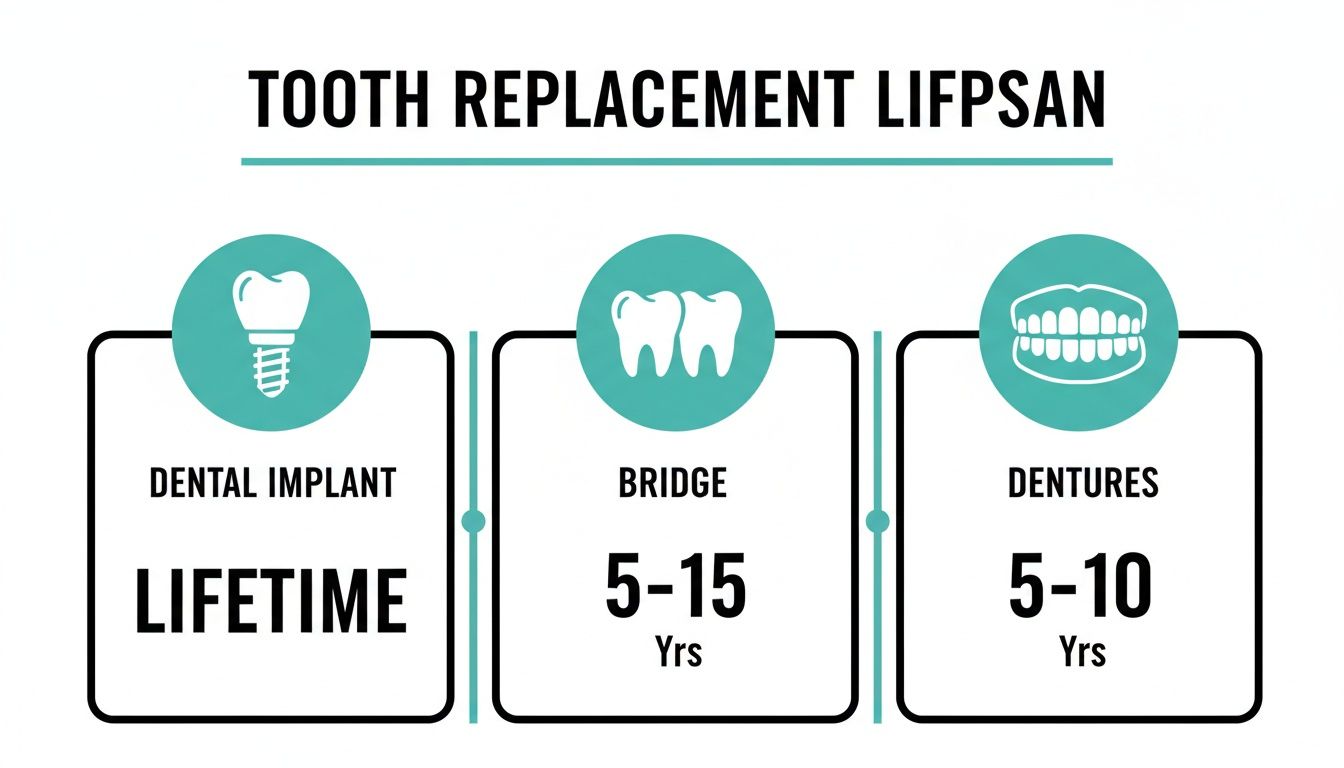 TOOTH REPLACEMENT LIFPSAN

DENTAL IMPLANT

LIFETIME

BRIDGE

5-15

Yrs

DENTURES

5-10

Yrs