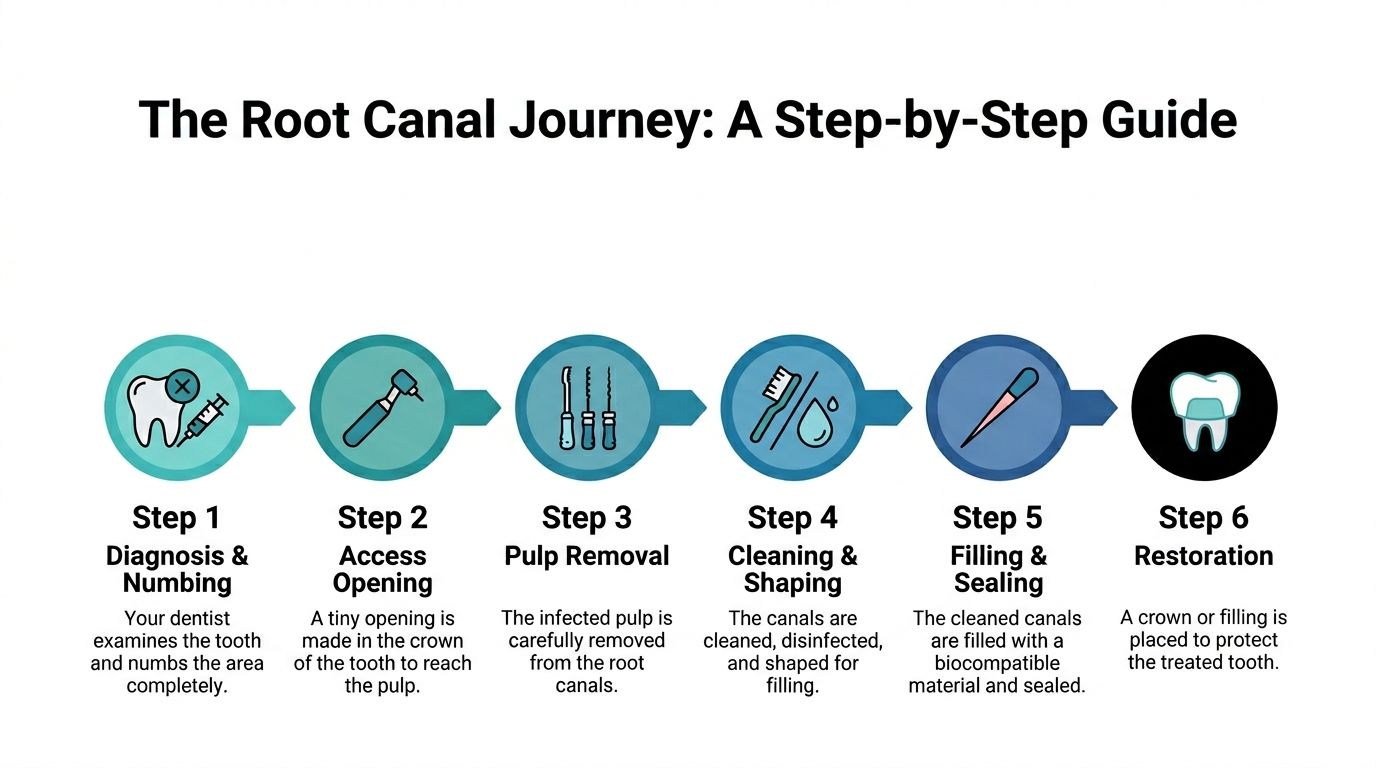 The Root Canal Journey: A Step-by-Step Guide

Step 1
Diagnosis & Numbing
Your dentist examines the tooth and numbs the area completely.

Step 2
Access Opening
A tiny opening is made in the crown of the tooth to reach the pulp.

Step 3
Pulp Removal
The infected pulp is carefully removed from the root canals.

Step 4
Cleaning & Shaping
The canals are cleaned, disinfected, and shaped for filling.

Step 5
Filling & Sealing
The cleaned canals are filled with a biocompatible material and sealed.

Step 6
Restoration
A crown or filling is placed to protect the treated tooth.