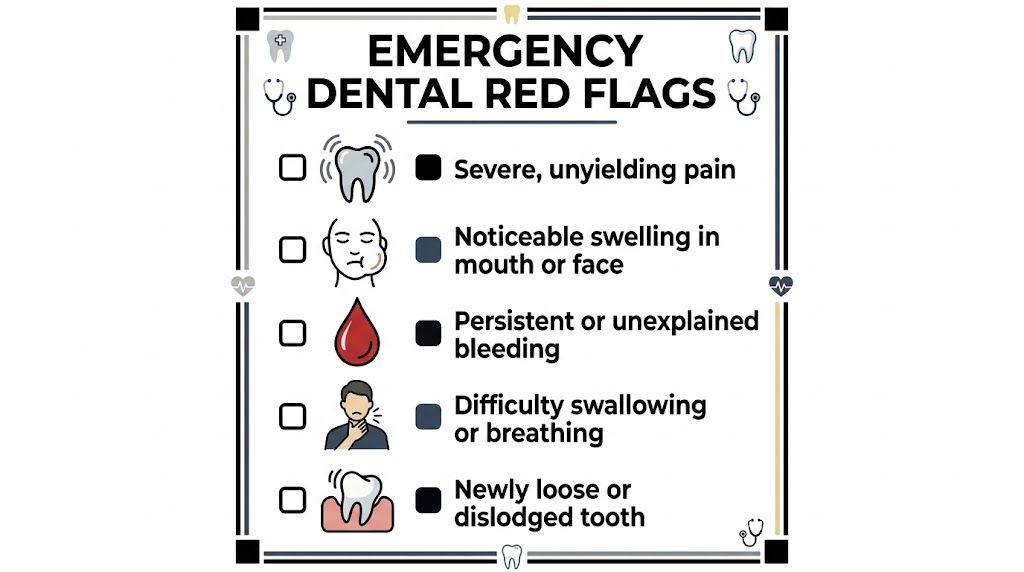 EMERGENCY DENTAL RED FLAGS

Severe, unyielding pain

Noticeable swelling in mouth or face

Persistent or unexplained bleeding

Difficulty swallowing or breathing

Newly loose or dislodged tooth