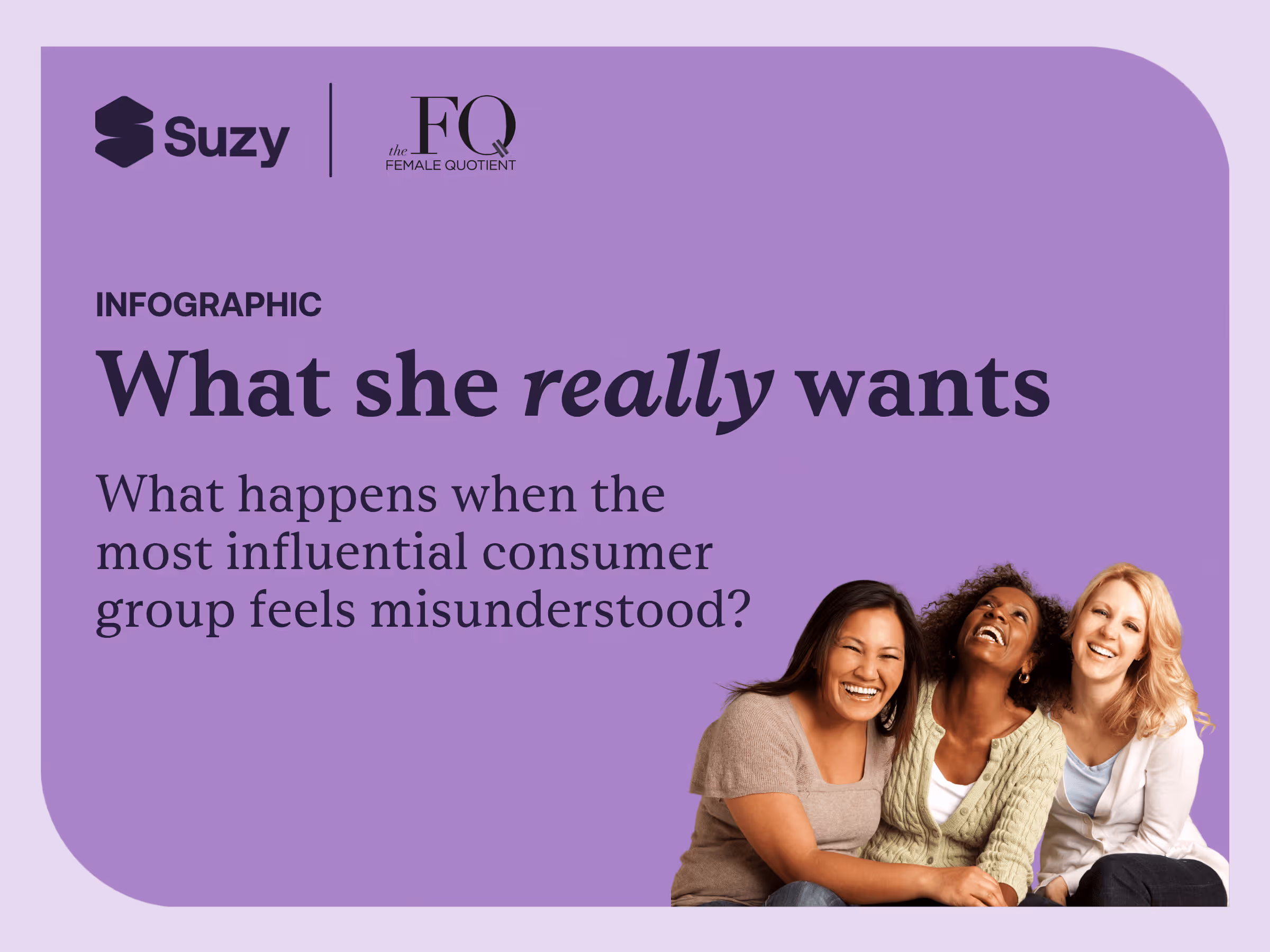 Suzy

the FQ FEMALE QUOTIENT

INFOGRAPHIC

What she really wants

What happens when the most influential consumer group feels misunderstood?