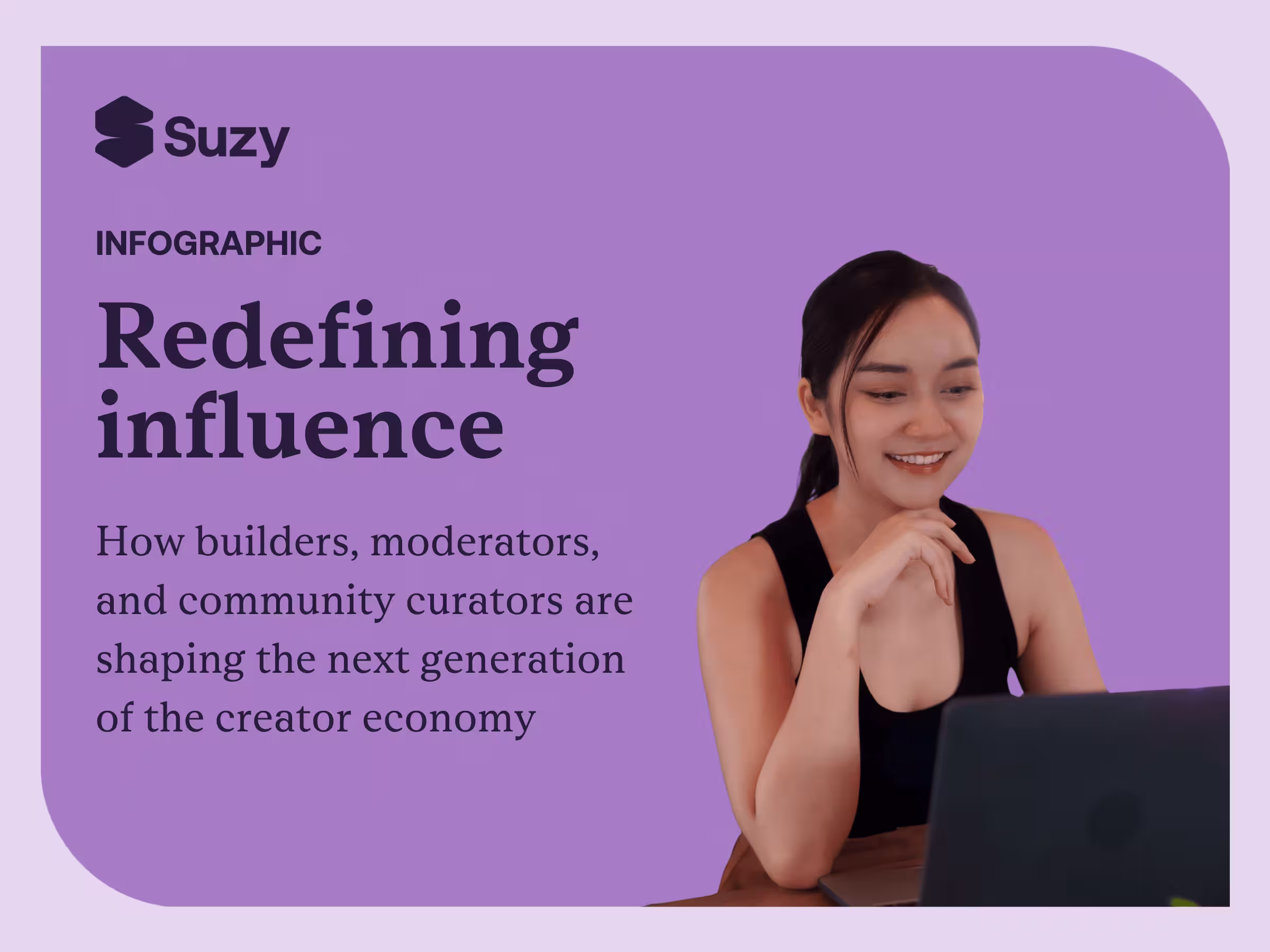 Suzy

INFOGRAPHIC

Redefining influence

How builders, moderators, and community curators are shaping the next generation of the creator economy