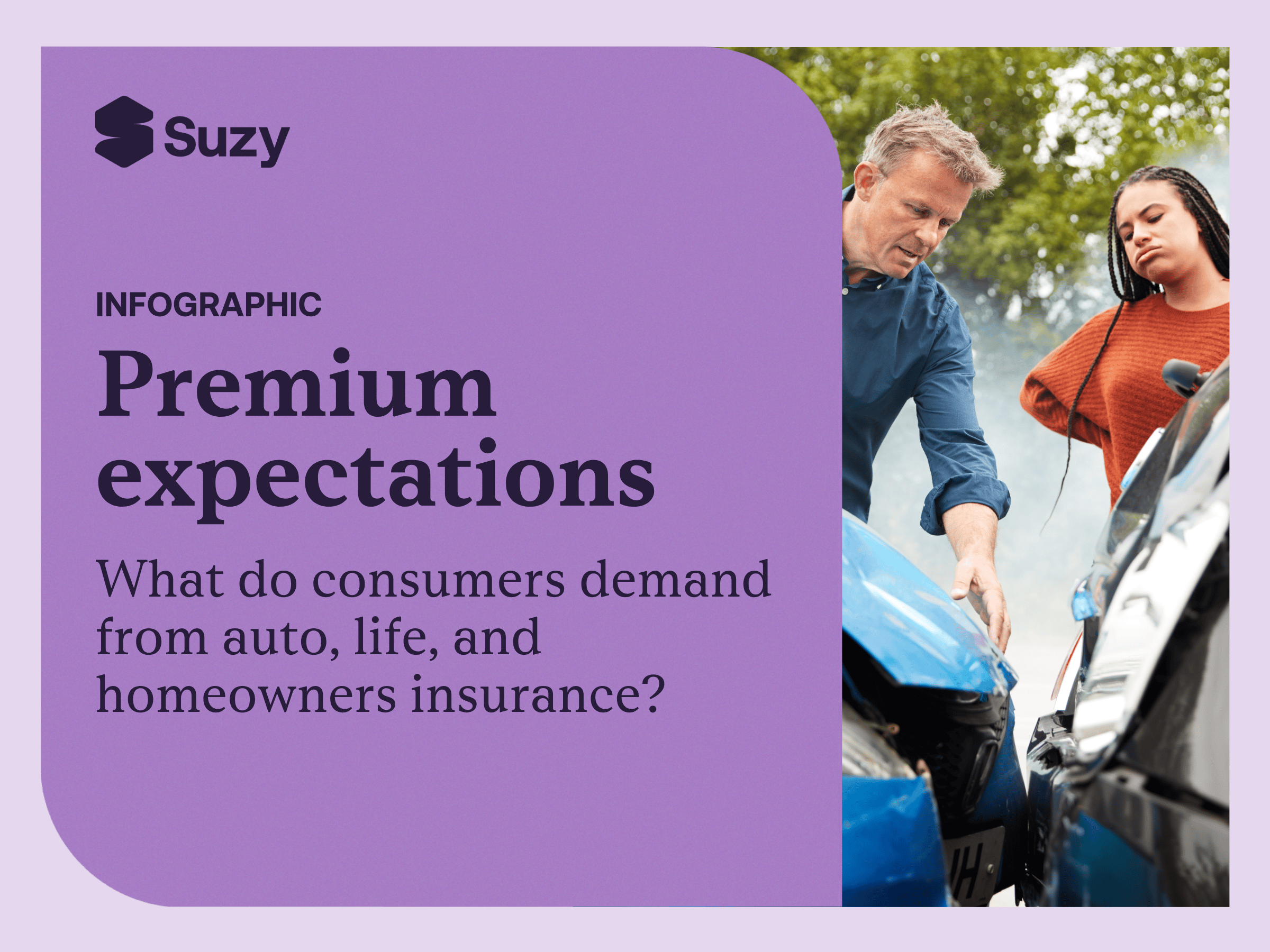 Suzy

INFOGRAPHIC

Premium expectations

What do consumers demand from auto, life, and homeowners insurance?