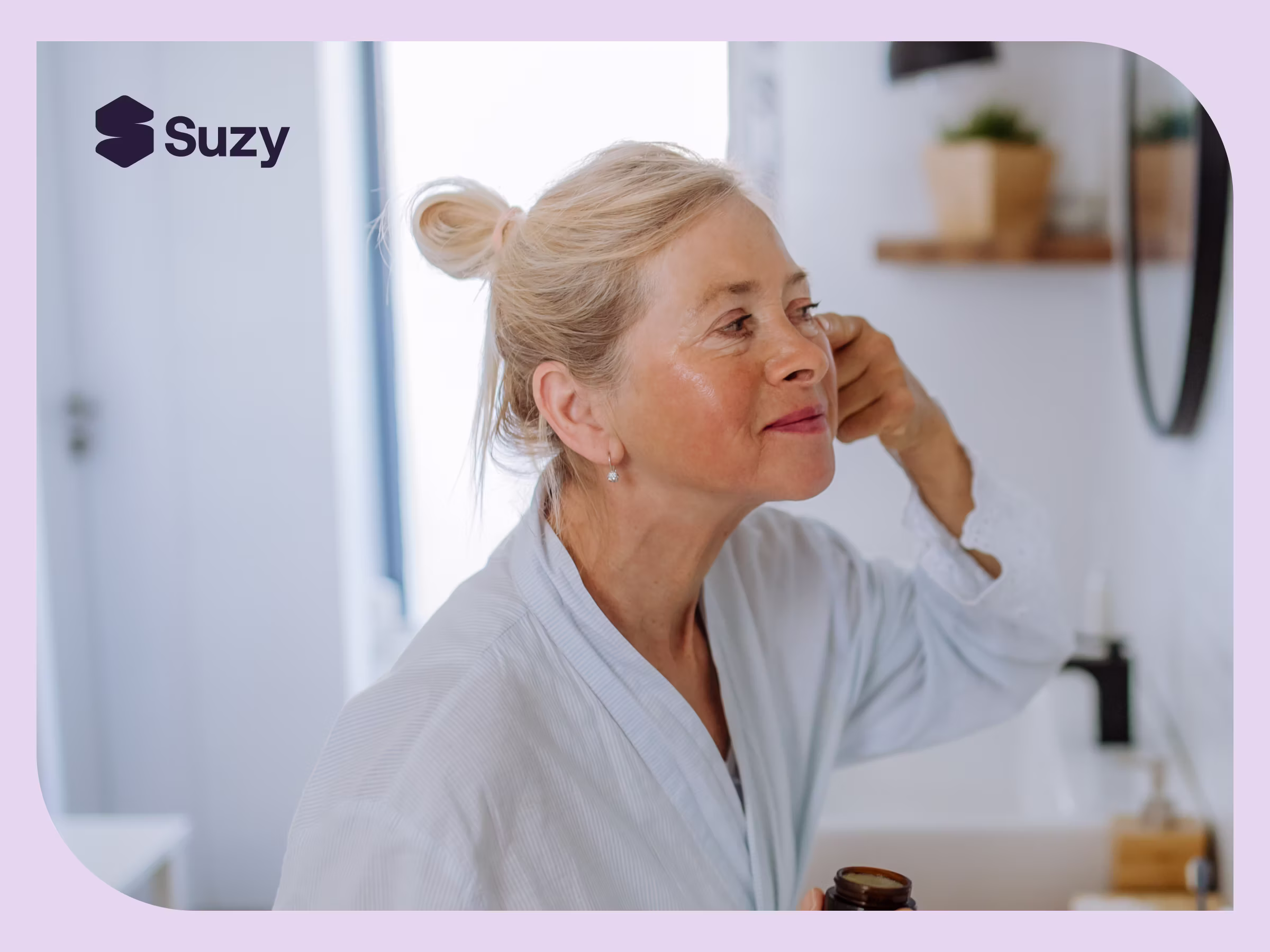 Suzy