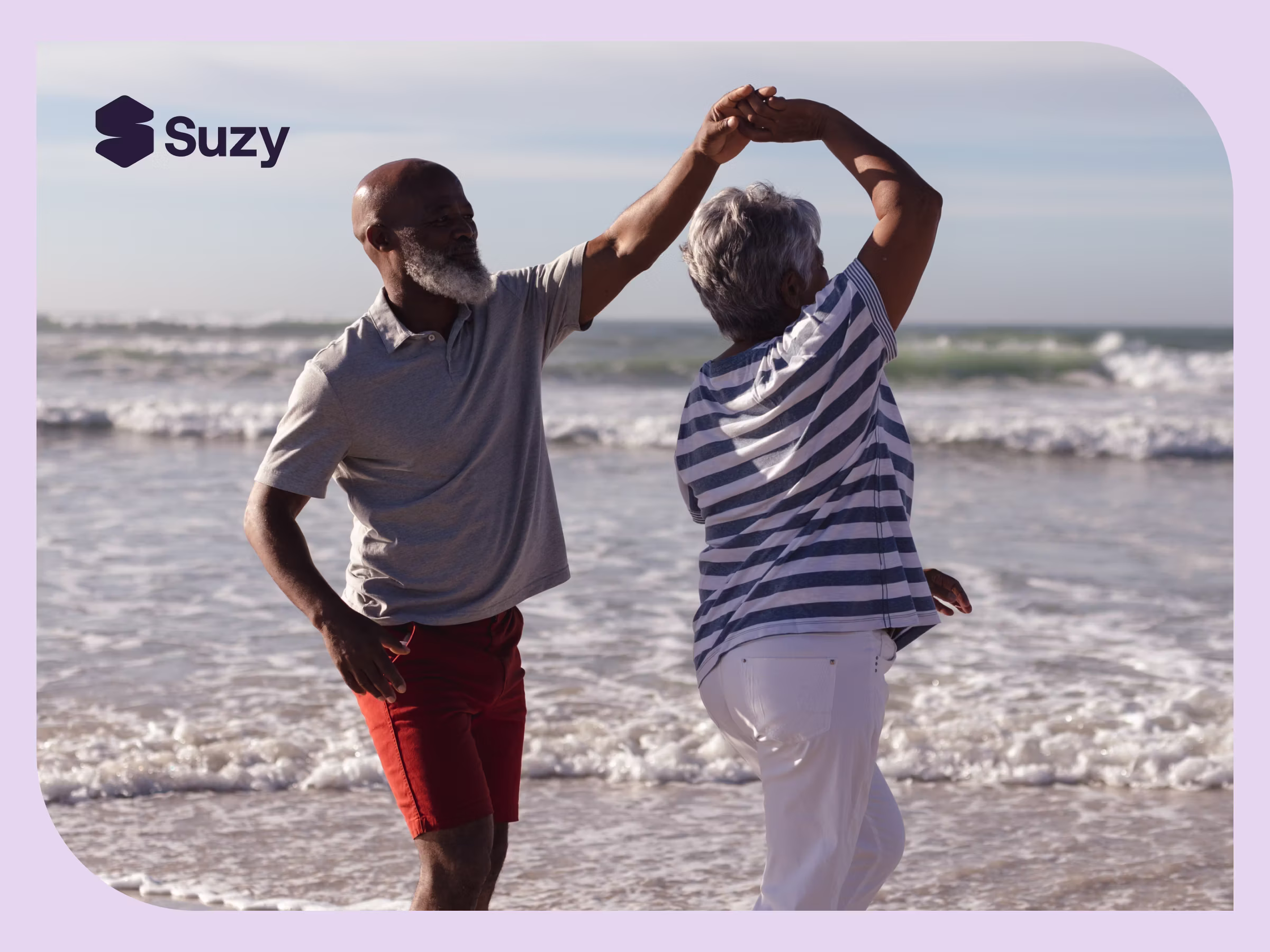 Suzy