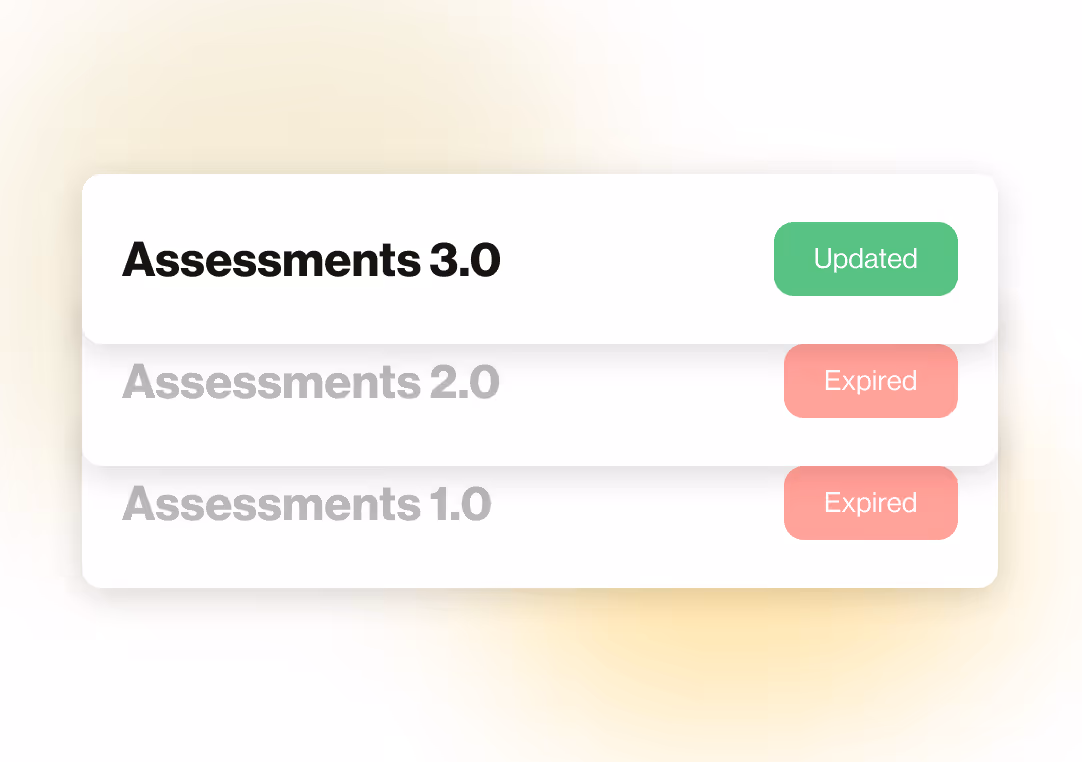 Assessments 3.0
Updated

Assessments 2.0
Expired

Assessments 1.0
Expired