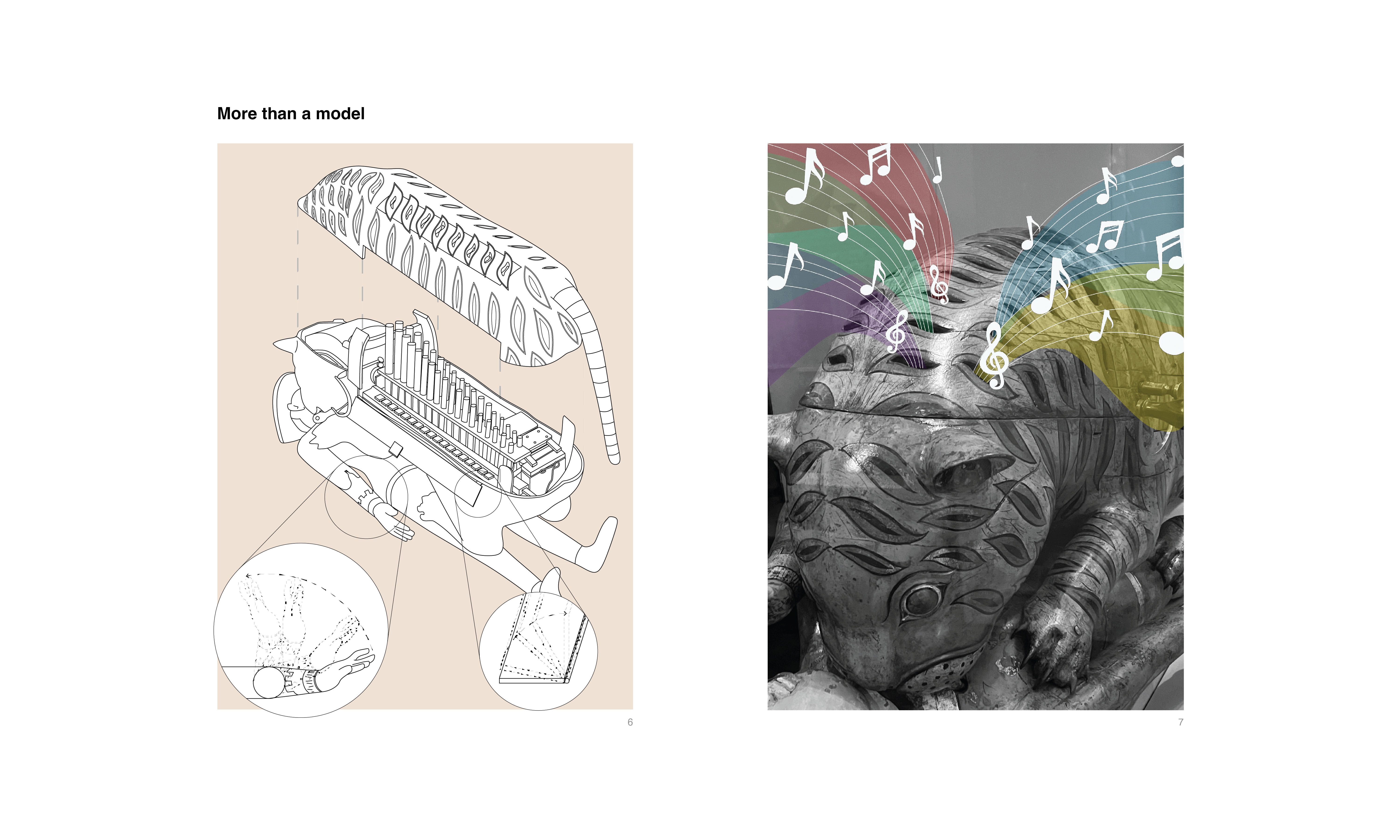 More than a model

6

7