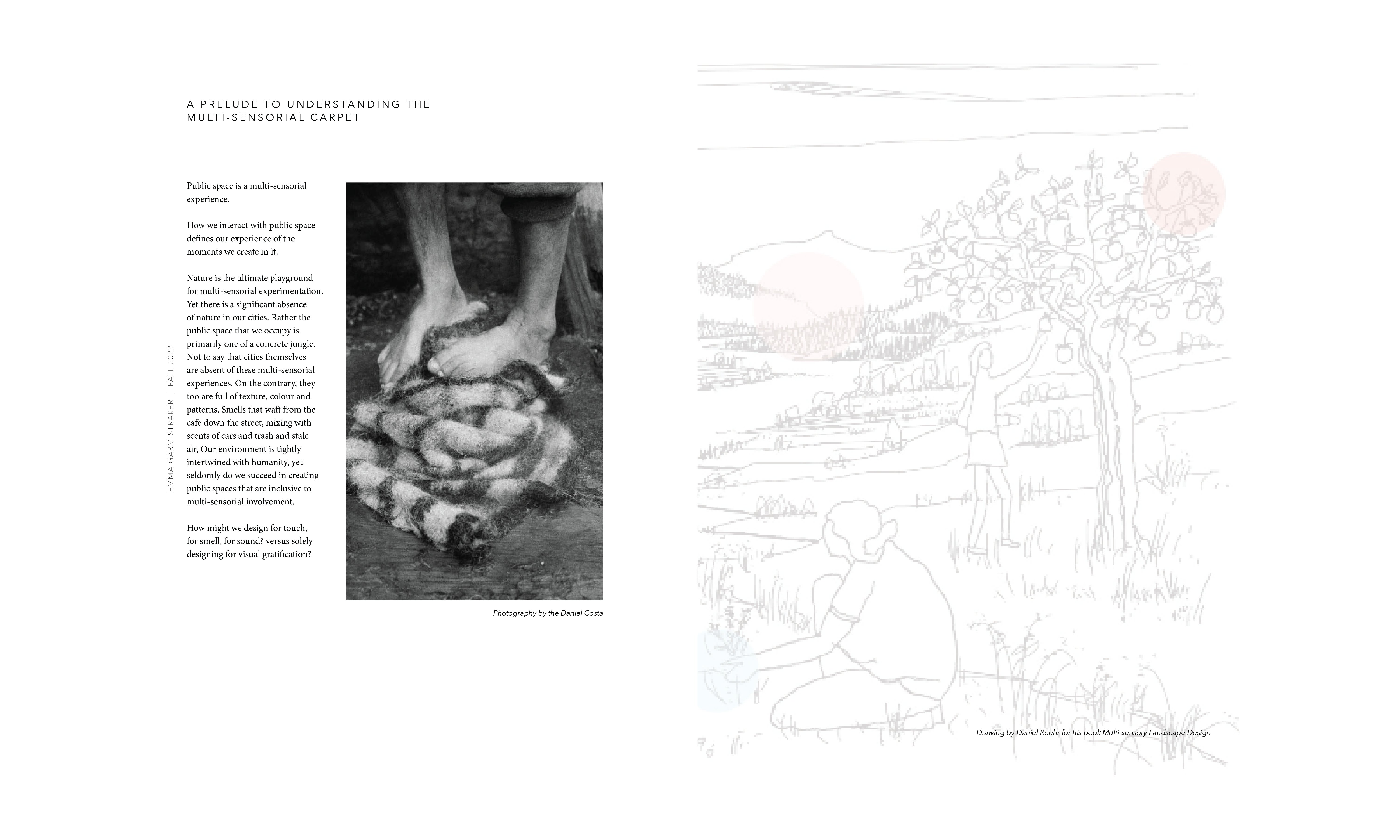 A PRELUDE TO UNDERSTANDING THE MULTI-SENSORIAL CARPET

EMMA GARM-STRAKER | FALL 2022

Public space is a multi-sensorial experience.

How we interact with public space defines our experience of the moments we create in it.

Nature is the ultimate playground for multi-sensorial experimentation. Yet there is a significant absence of nature in our cities. Rather the public space that we occupy is primarily one of a concrete jungle. Not to say that cities themselves are absent of these multi-sensorial experiences. On the contrary, they too are full of texture, colour and patterns. Smells that waft from the cafe down the street, mixing with scents of cars and trash and stale air, Our environment is tightly intertwined with humanity, yet seldomly do we succeed in creating public spaces that are inclusive to multi-sensorial involvement.

How might we design for touch, for smell, for sound? versus solely designing for visual gratification?

Photography by the Daniel Costa

Drawing by Daniel Roehr for his book Multi-sensory Landscape Design