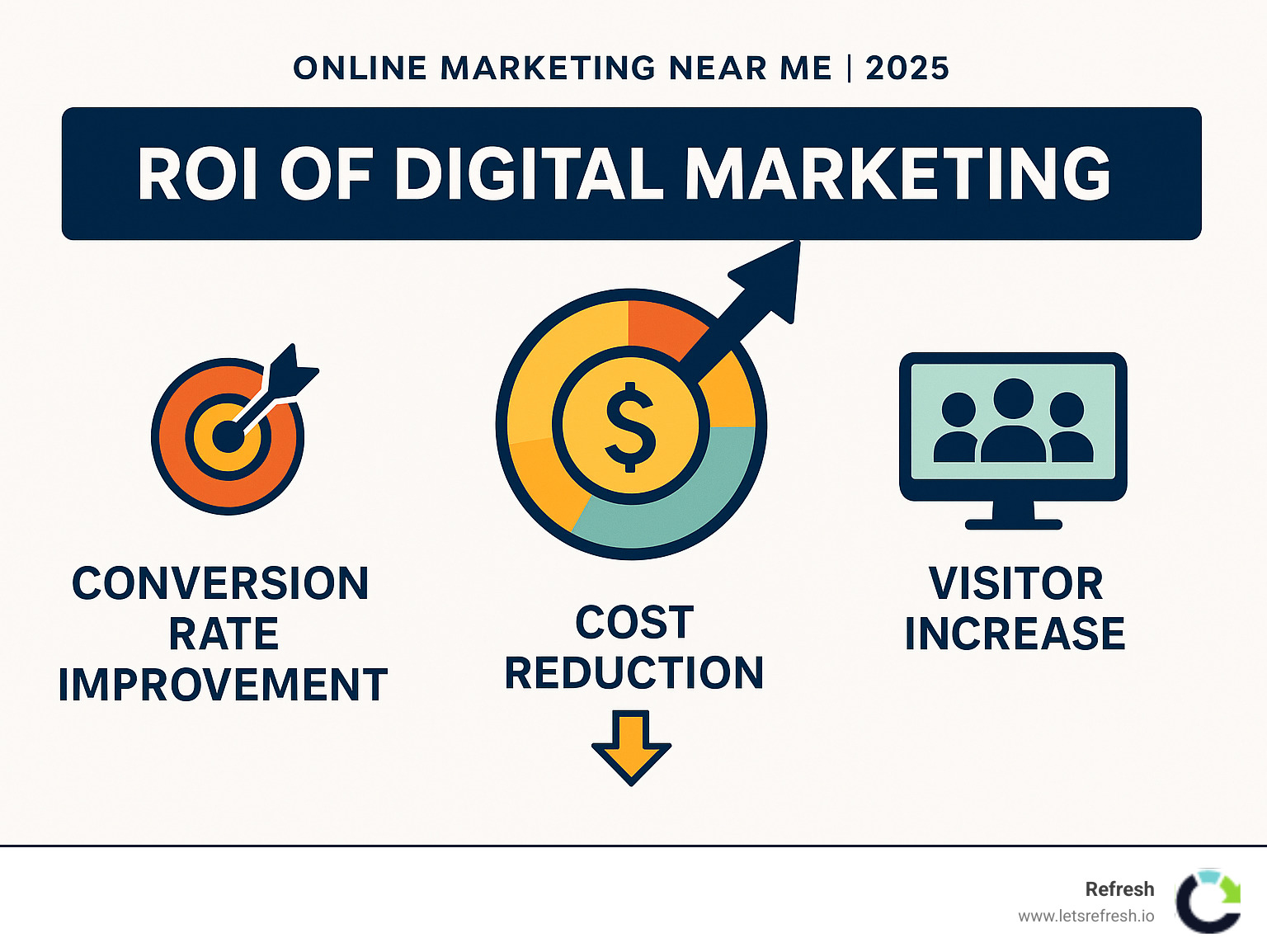 ONLINE MARKETING NEAR ME | 2025

ROI OF DIGITAL MARKETING

$

CONVERSION RATE IMPROVEMENT

COST REDUCTION

VISITOR INCREASE

Refresh
www.letsrefresh.io