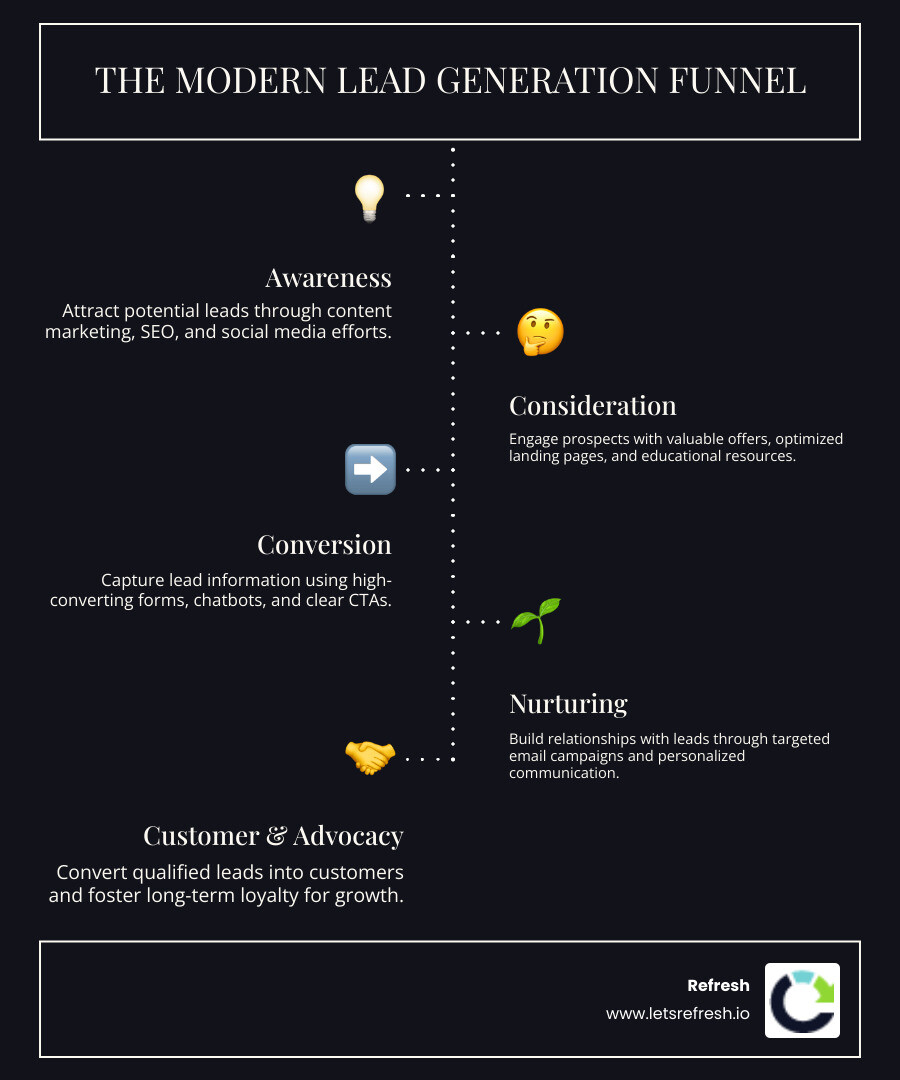 THE MODERN LEAD GENERATION FUNNEL

Awareness

Attract potential leads through content marketing, SEO, and social media efforts.

Consideration

Engage prospects with valuable offers, optimized landing pages, and educational resources.

Conversion

Capture lead information using high-converting forms, chatbots, and clear CTAs.

Nurturing

Build relationships with leads through targeted email campaigns and personalized communication.

Customer & Advocacy

Convert qualified leads into customers and foster long-term loyalty for growth.

Refresh
www.letsrefresh.io