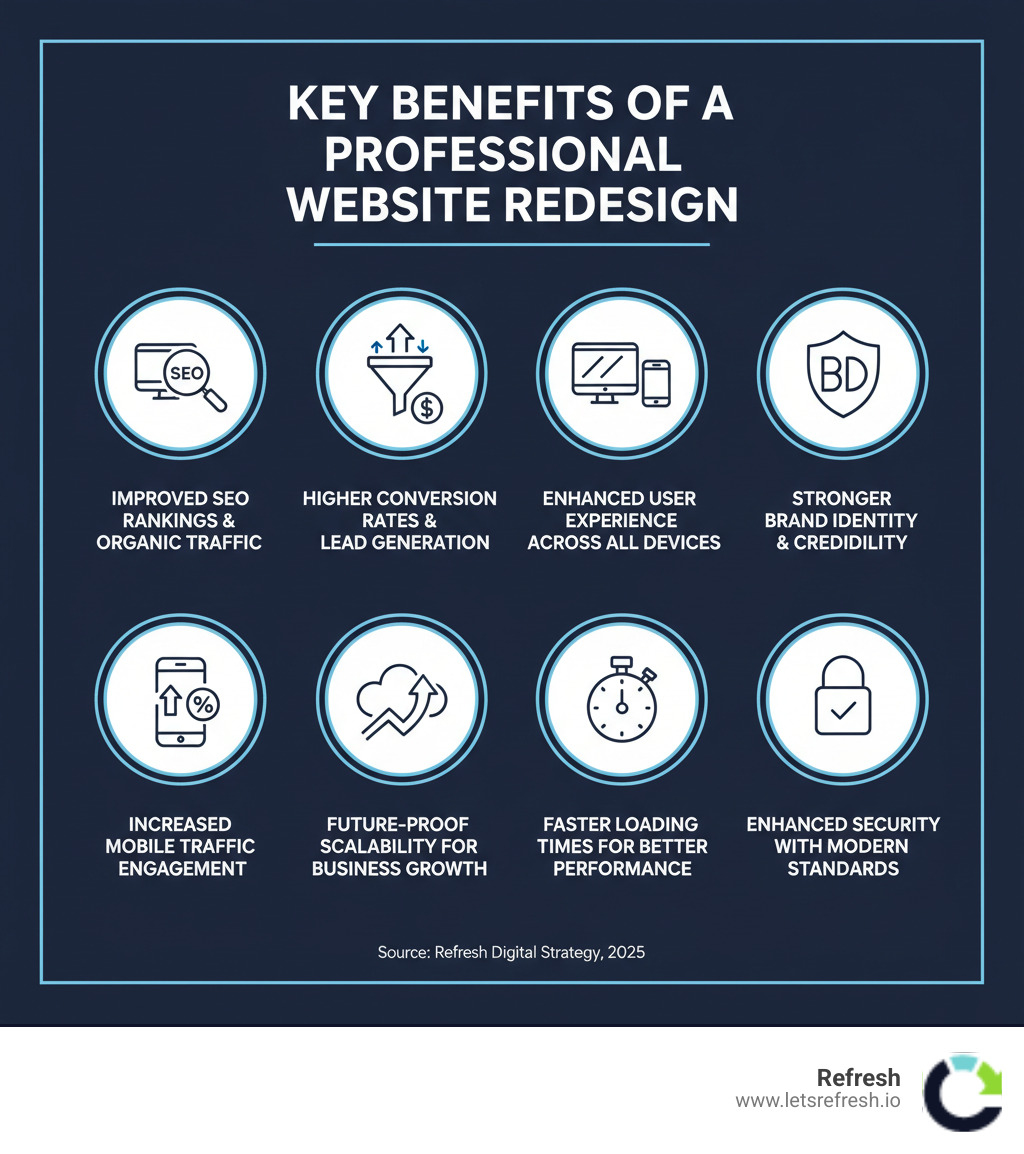 KEY BENEFITS OF A PROFESSIONAL WEBSITE REDESIGN

SEO

IMPROVED SEO RANKINGS & ORGANIC TRAFFIC

$

HIGHER CONVERSION RATES & LEAD GENERATION

ENHANCED USER EXPERIENCE ACROSS ALL DEVICES

BD

STRONGER BRAND IDENTITY & CREDIDILITY

%

INCREASED MOBILE TRAFFIC ENGAGEMENT

FUTURE-PROOF SCALABILITY FOR BUSINESS GROWTH

FASTER LOADING TIMES FOR BETTER PERFORMANCE

ENHANCED SECURITY WITH MODERN STANDARDS

Source: Refresh Digital Strategy, 2025

Refresh
www.letsrefresh.io