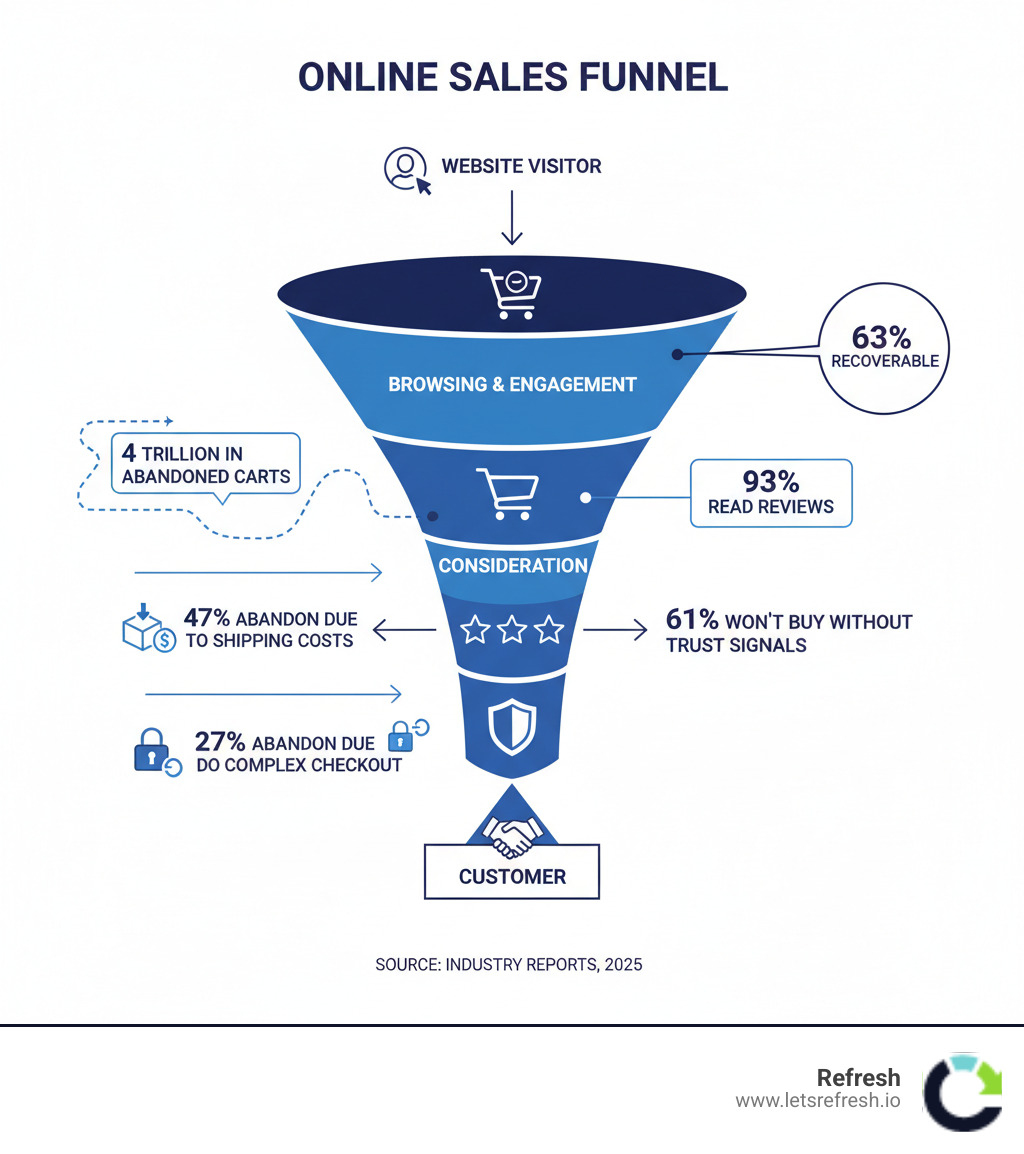 ONLINE SALES FUNNEL

WEBSITE VISITOR

BROWSING & ENGAGEMENT

63% RECOVERABLE

4 TRILLION IN ABANDONED CARTS

93% READ REVIEWS

CONSIDERATION

47% ABANDON DUE TO SHIPPING COSTS

61% WON'T BUY WITHOUT TRUST SIGNALS

27% ABANDON DUE DO COMPLEX CHECKOUT

CUSTOMER

SOURCE: INDUSTRY REPORTS, 2025

Refresh
www.letsrefresh.io