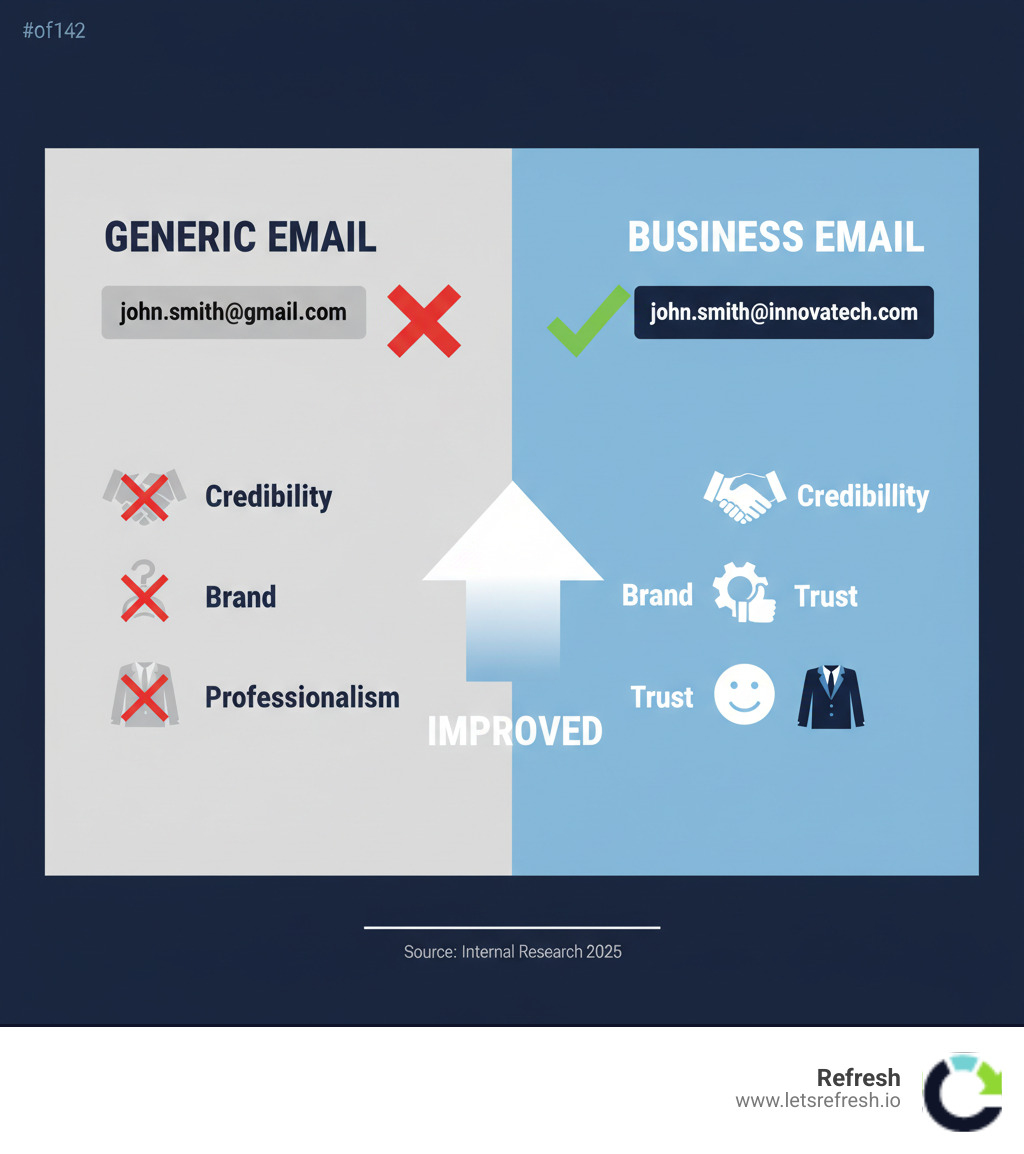 #of142

GENERIC EMAIL

john.smith@gmail.com

Credibility

Brand

Professionalism

IMPROVED

BUSINESS EMAIL

john.smith@innovatech.com

Credibillity

Brand

Trust

Trust

Source: Internal Research 2025

Refresh
www.letsrefresh.io