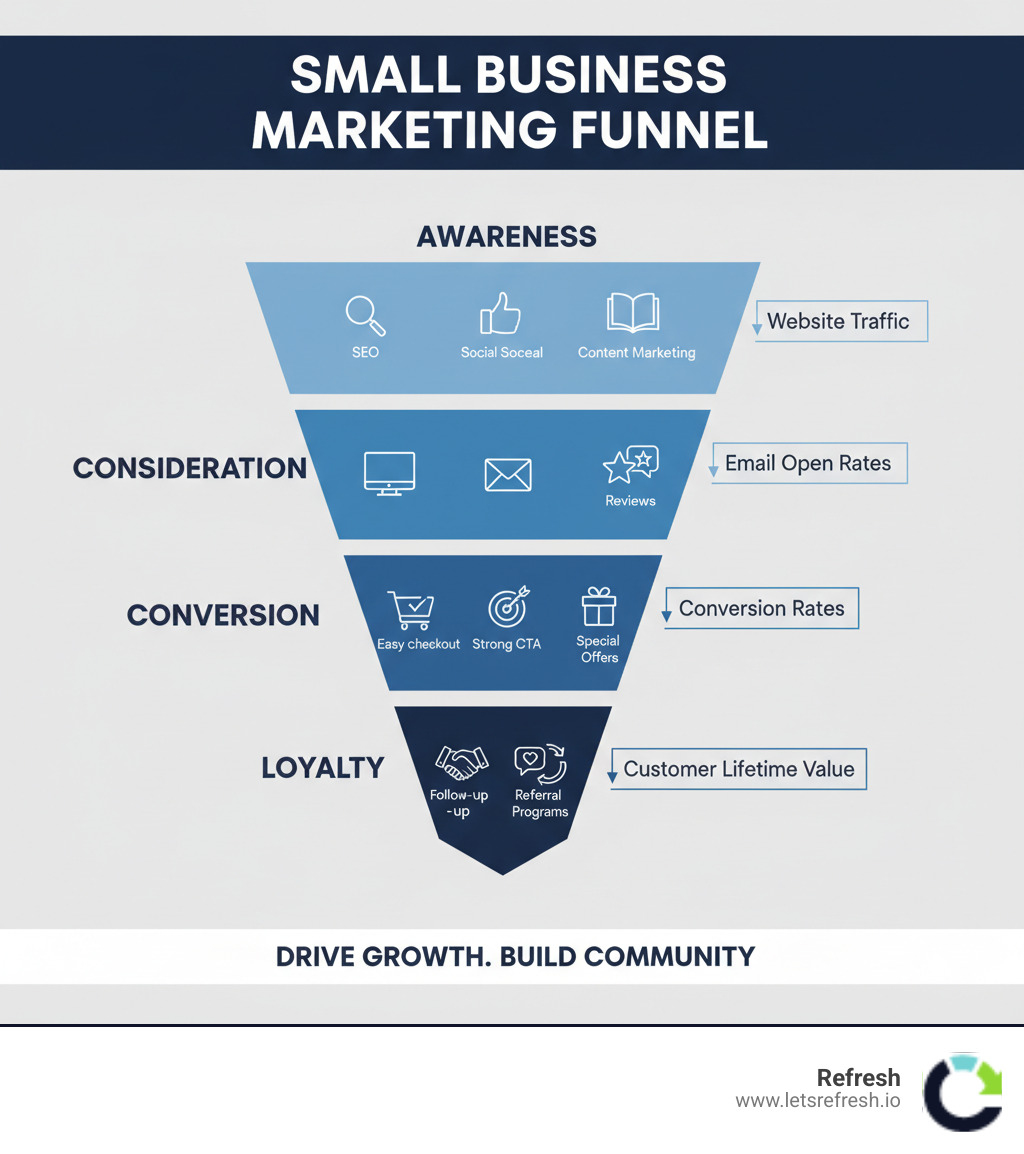 SMALL BUSINESS MARKETING FUNNEL

AWARENESS

SEO

Social Soceal

Content Marketing

Website Traffic

CONSIDERATION

Reviews

Email Open Rates

CONVERSION

Easy checkout

Strong CTA

Special Offers

Conversion Rates

LOYALTY

Follow-up -up

Referral Programs

Customer Lifetime Value

DRIVE GROWTH. BUILD COMMUNITY

Refresh
www.letsrefresh.io