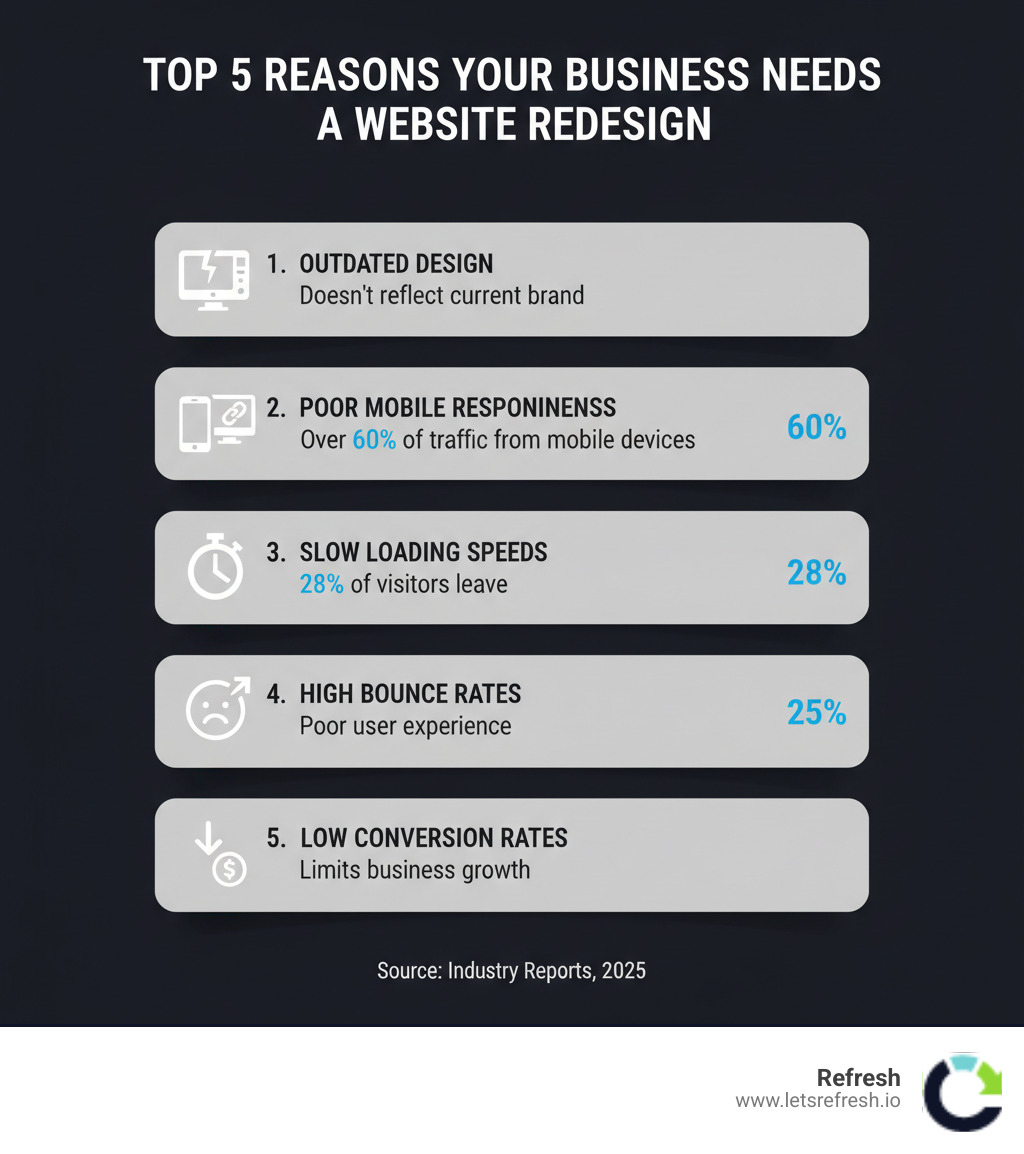 TOP 5 REASONS YOUR BUSINESS NEEDS A WEBSITE REDESIGN

1. OUTDATED DESIGN
Doesn't reflect current brand

2. POOR MOBILE RESPONINENSS
Over 60% of traffic from mobile devices
60%

3. SLOW LOADING SPEEDS
28% of visitors leave
28%

4. HIGH BOUNCE RATES
Poor user experience
25%

5. LOW CONVERSION RATES
Limits business growth

Source: Industry Reports, 2025

Refresh
www.letsrefresh.io