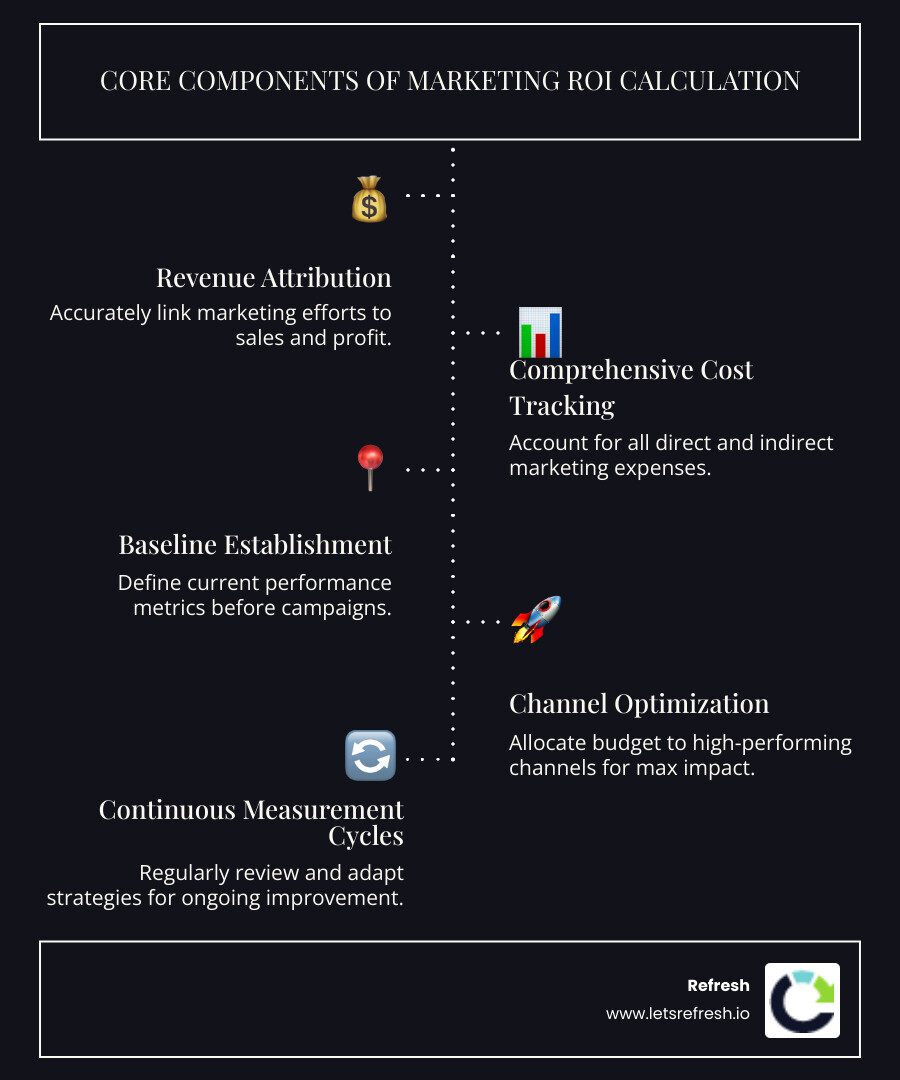 CORE COMPONENTS OF MARKETING ROI CALCULATION

Revenue Attribution

Accurately link marketing efforts to sales and profit.

Comprehensive Cost Tracking

Account for all direct and indirect marketing expenses.

Baseline Establishment

Define current performance metrics before campaigns.

Channel Optimization

Allocate budget to high-performing channels for max impact.

Continuous Measurement Cycles

Regularly review and adapt strategies for ongoing improvement.

Refresh

www.letsrefresh.io