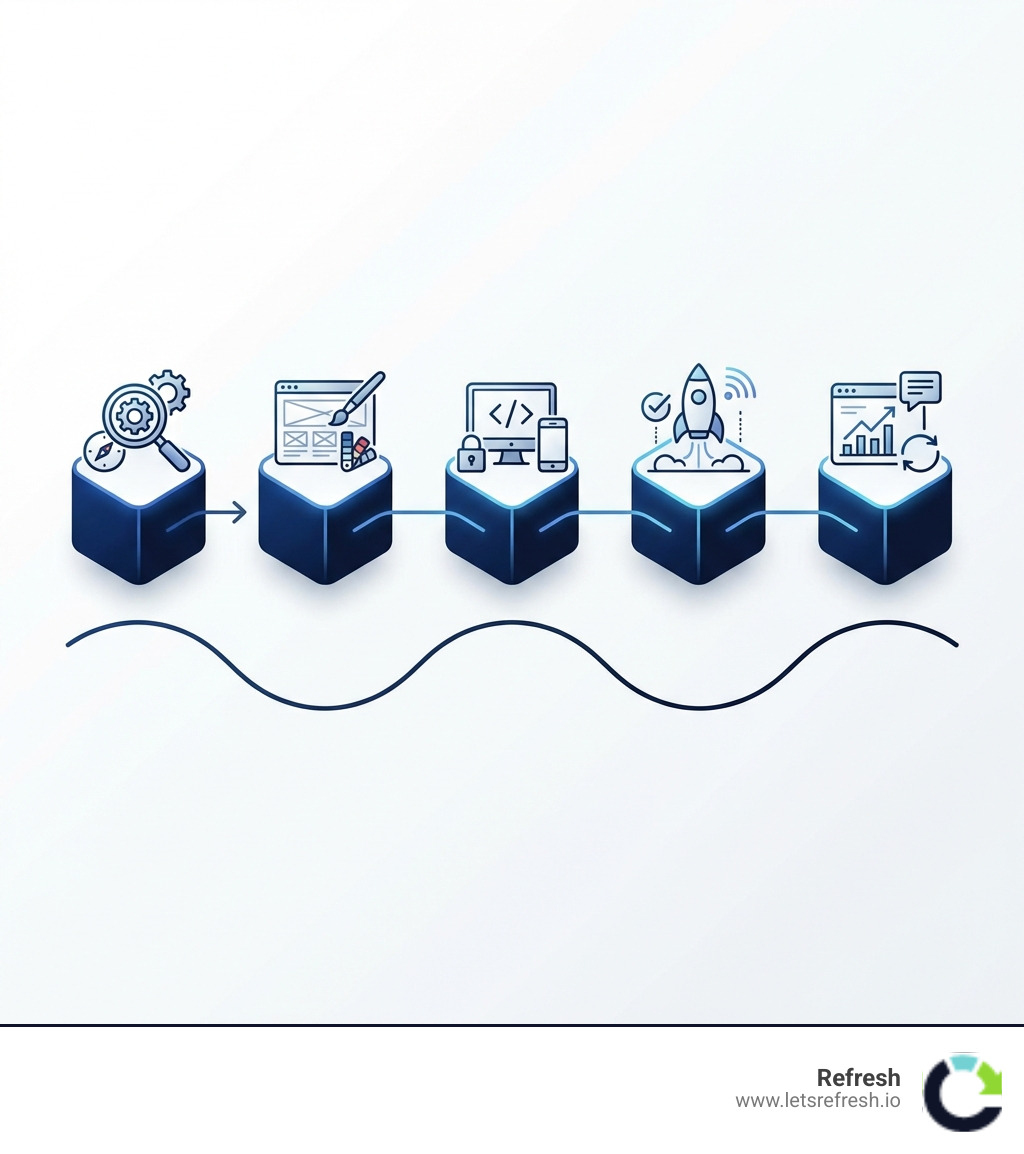 </>

Refresh
www.letsrefresh.io