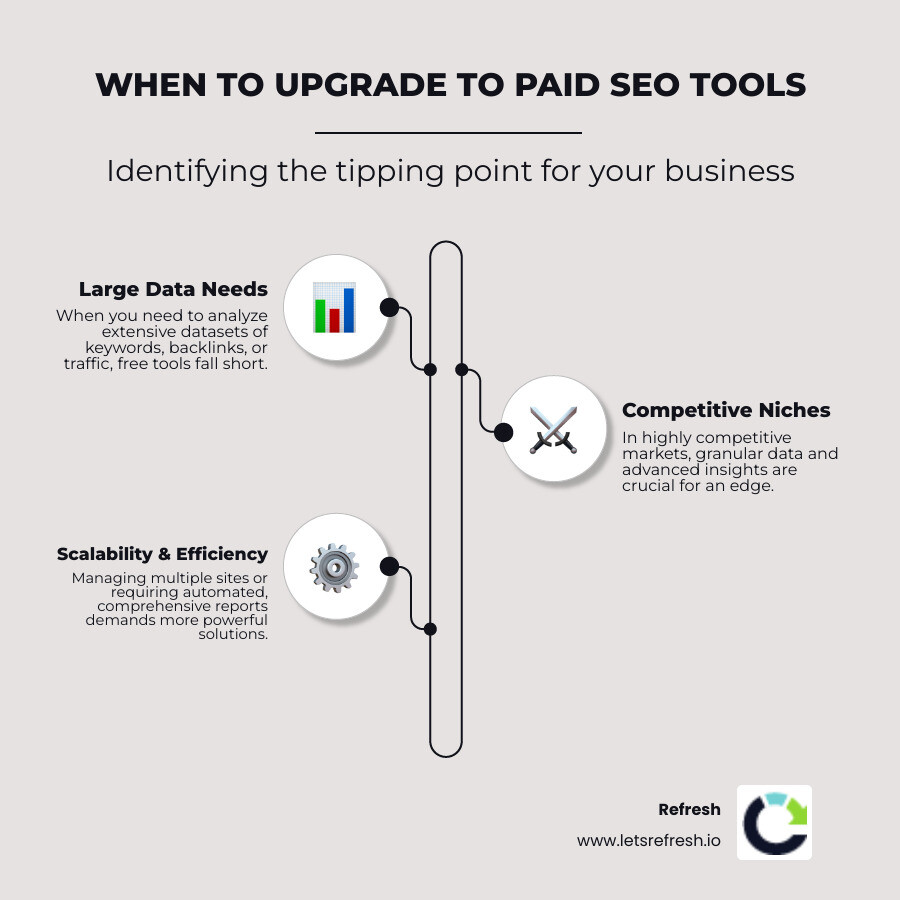 WHEN TO UPGRADE TO PAID SEO TOOLS

Identifying the tipping point for your business

Large Data Needs
When you need to analyze extensive datasets of keywords, backlinks, or traffic, free tools fall short.

Competitive Niches
In highly competitive markets, granular data and advanced insights are crucial for an edge.

Scalability & Efficiency
Managing multiple sites or requiring automated, comprehensive reports demands more powerful solutions.

Refresh
www.letsrefresh.io