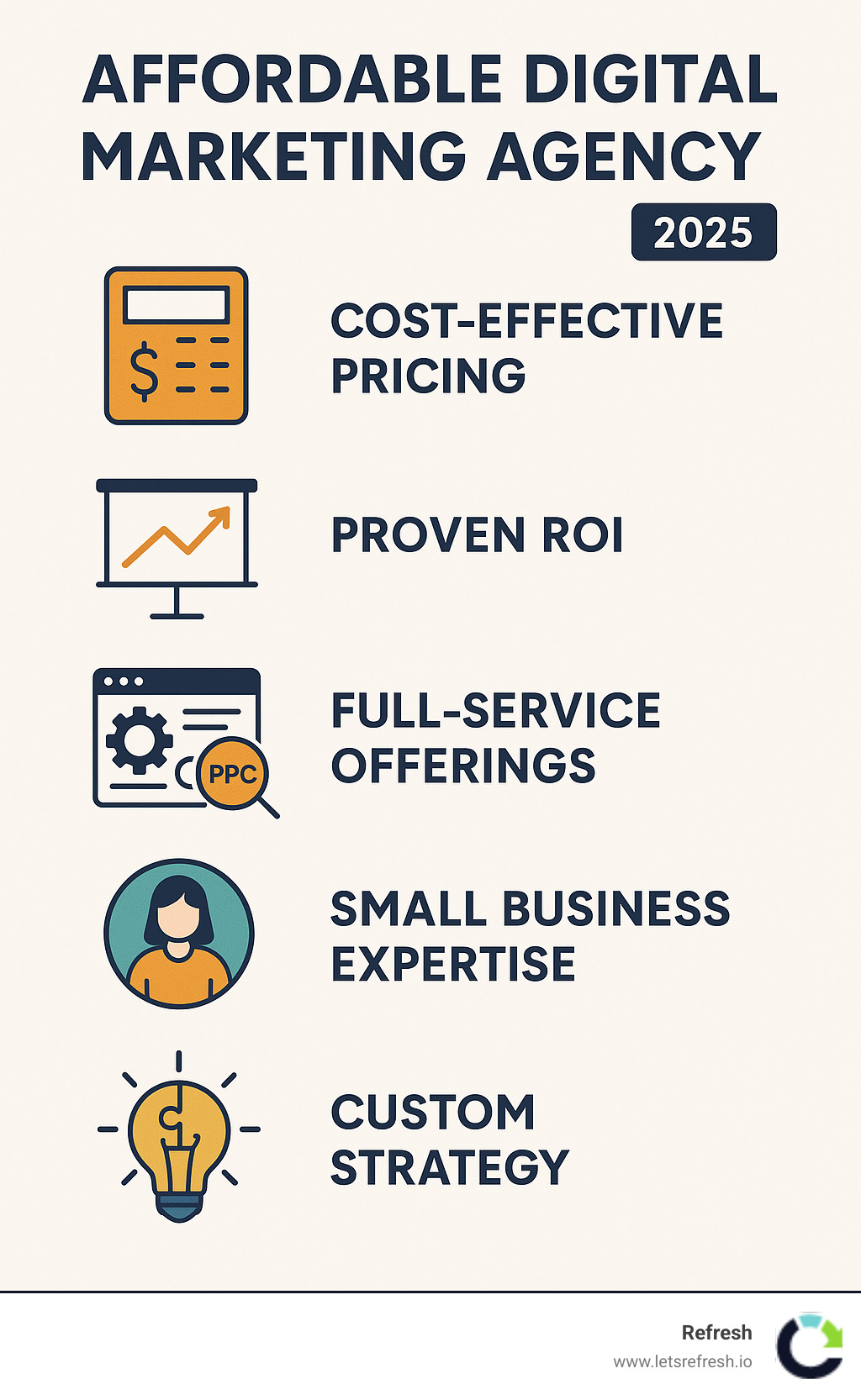 AFFORDABLE DIGITAL MARKETING AGENCY

2025

$

COST-EFFECTIVE PRICING

PROVEN ROI

PPC

FULL-SERVICE OFFERINGS

SMALL BUSINESS EXPERTISE

CUSTOM STRATEGY

Refresh
www.letsrefresh.io