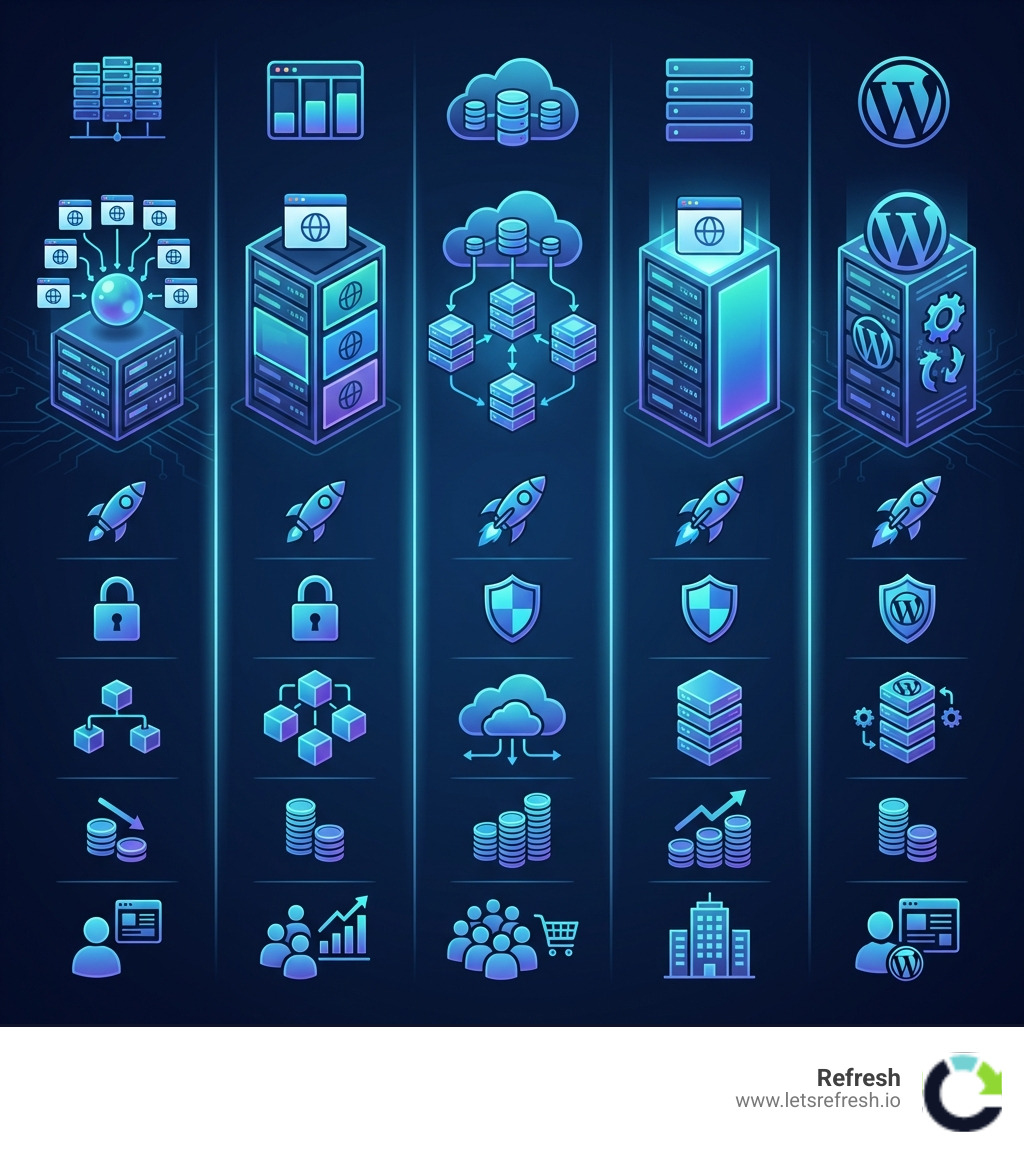 Refresh
www.letsrefresh.io