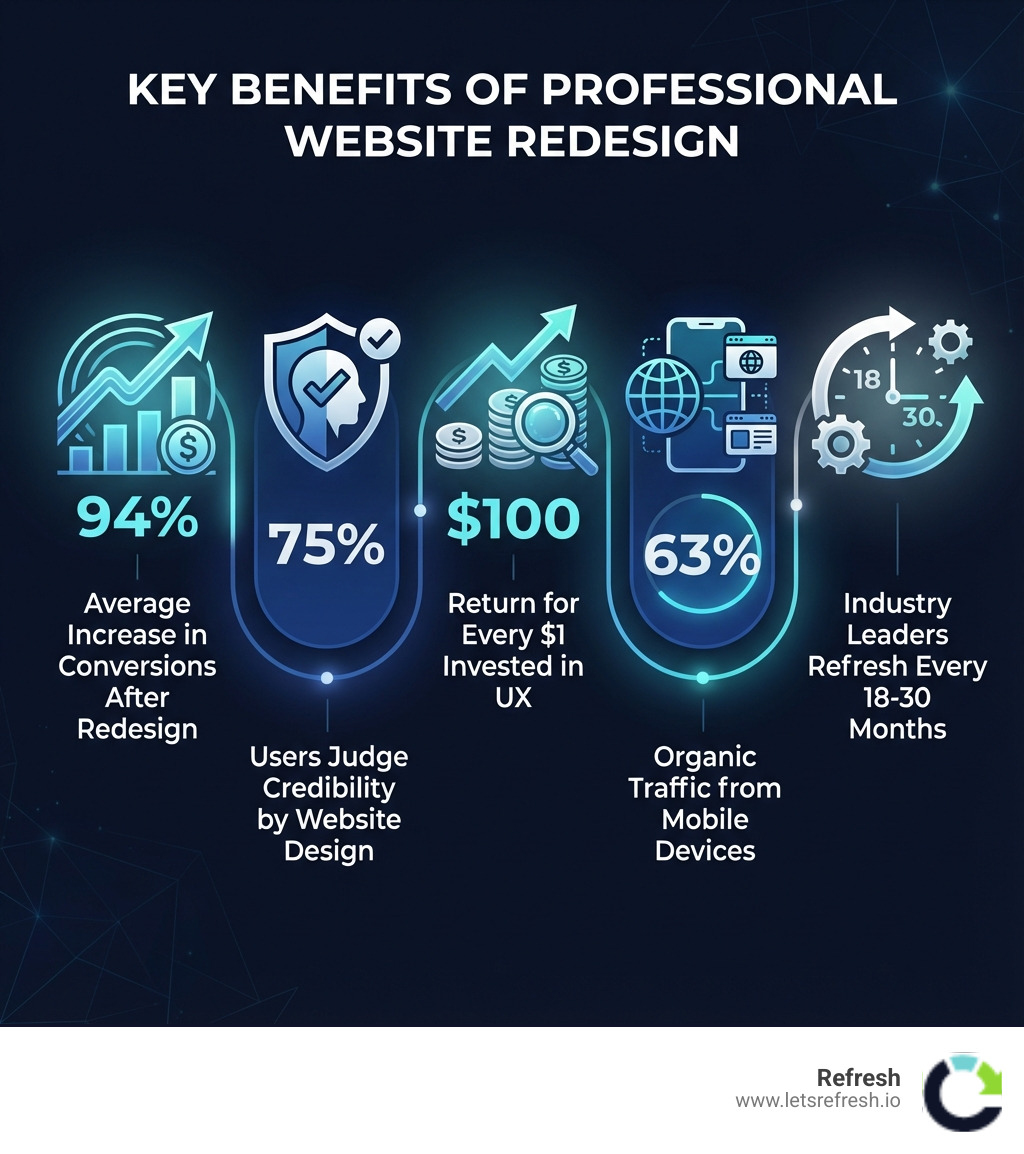 KEY BENEFITS OF PROFESSIONAL WEBSITE REDESIGN

94%

Average Increase in Conversions After Redesign

75%

Users Judge Credibility by Website Design

$100

Return for Every $1 Invested in UX

63%

Organic Traffic from Mobile Devices

18

30

Industry Leaders Refresh Every 18-30 Months

Refresh
www.letsrefresh.io