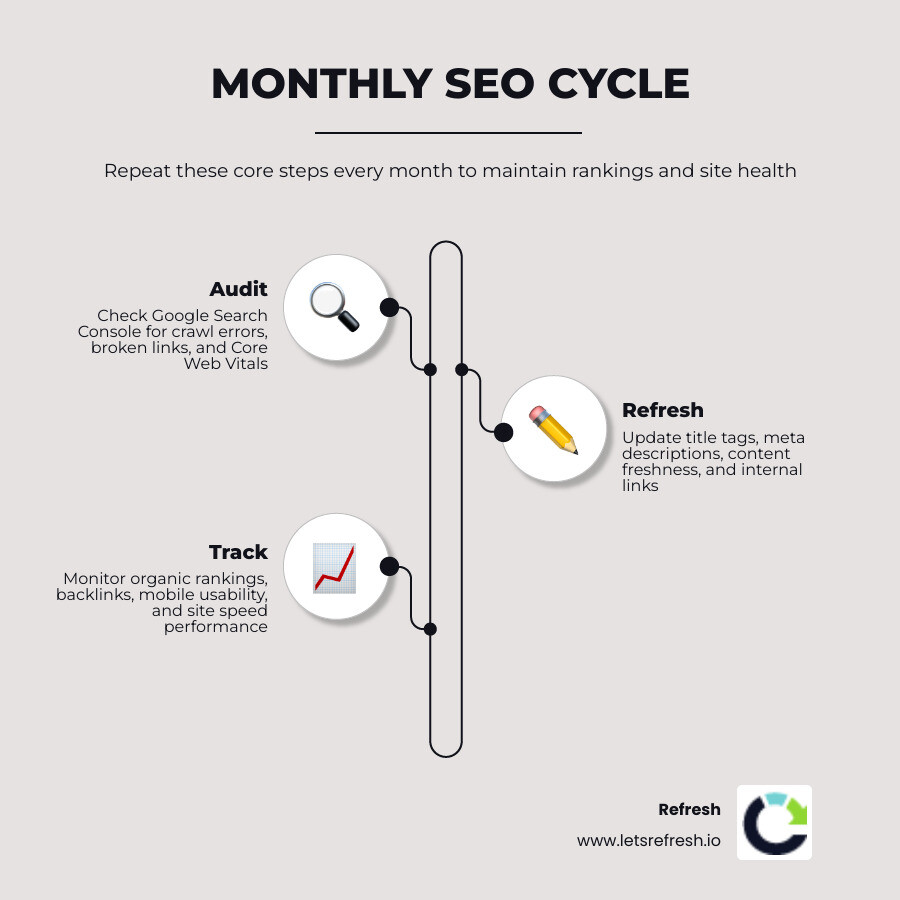 MONTHLY SEO CYCLE

Repeat these core steps every month to maintain rankings and site health

Audit
Check Google Search Console for crawl errors, broken links, and Core Web Vitals

Refresh
Update title tags, meta descriptions, content freshness, and internal links

Track
Monitor organic rankings, backlinks, mobile usability, and site speed performance

Refresh
www.letsrefresh.io