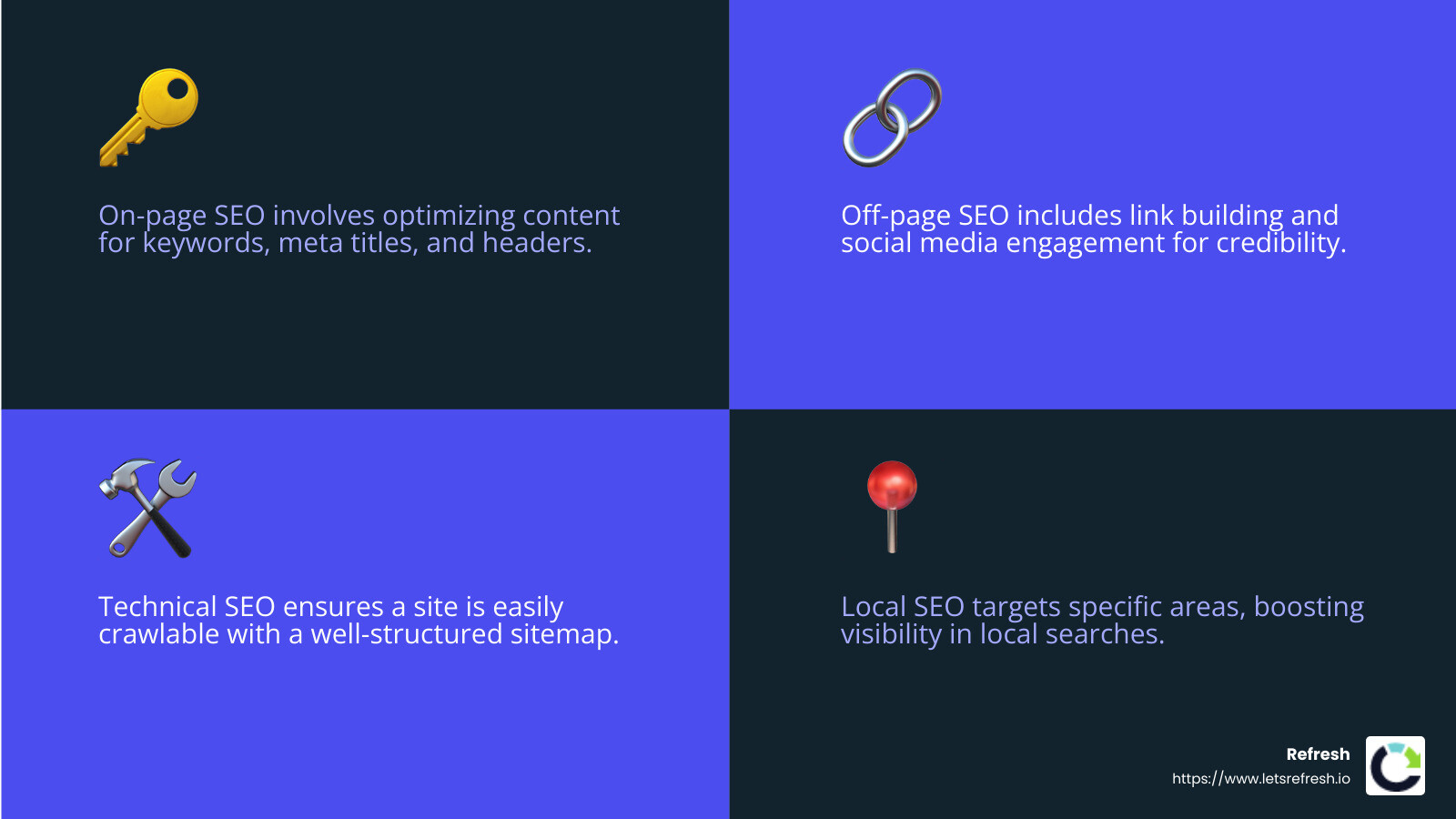 On-page SEO involves optimizing content for keywords, meta titles, and headers.

Off-page SEO includes link building and social media engagement for credibility.

Technical SEO ensures a site is easily crawlable with a well-structured sitemap.

Local SEO targets specific areas, boosting visibility in local searches.

Refresh
https://www.letsrefresh.io