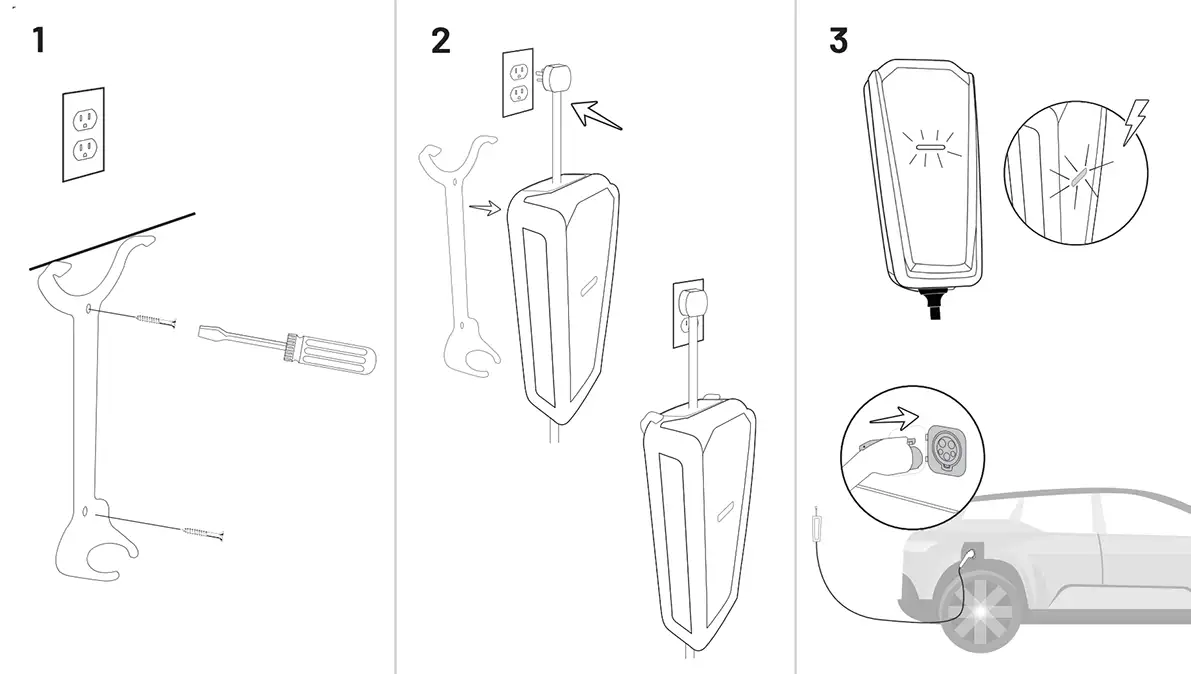 1

2

3