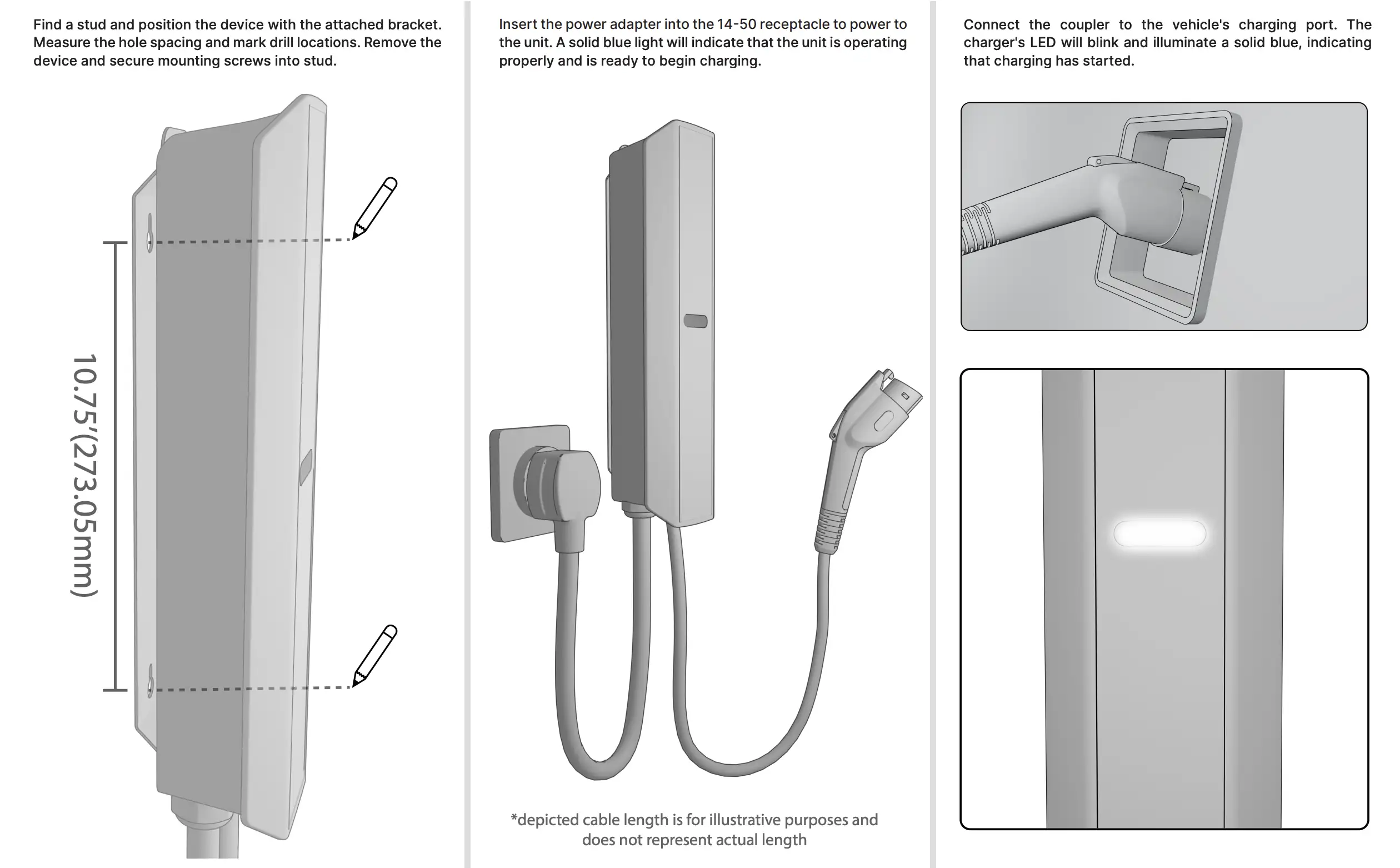 Find a stud and position the device with the attached bracket. Measure the hole spacing and mark drill locations. Remove the device and secure mounting screws into stud.

10.75'(273.05mm)

Insert the power adapter into the 14-50 receptacle to power to the unit. A solid blue light will indicate that the unit is operating properly and is ready to begin charging.

*depicted cable length is for illustrative purposes and does not represent actual length

Connect the coupler to the vehicle's charging port. The charger's LED will blink and illuminate a solid blue, indicating that charging has started.