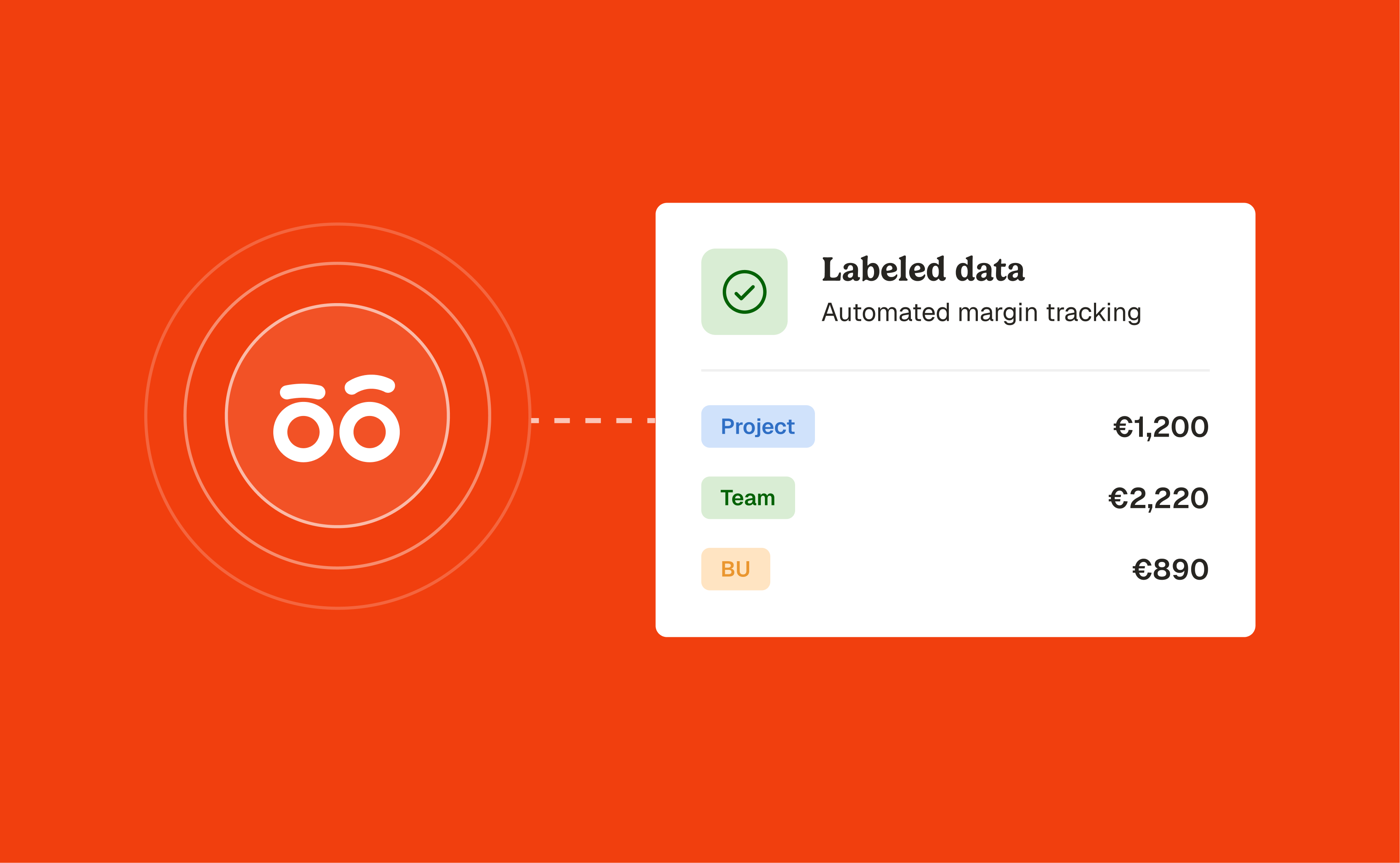 Labeled data
Automated margin tracking

Project €1,200

Team €2,220

BU €890