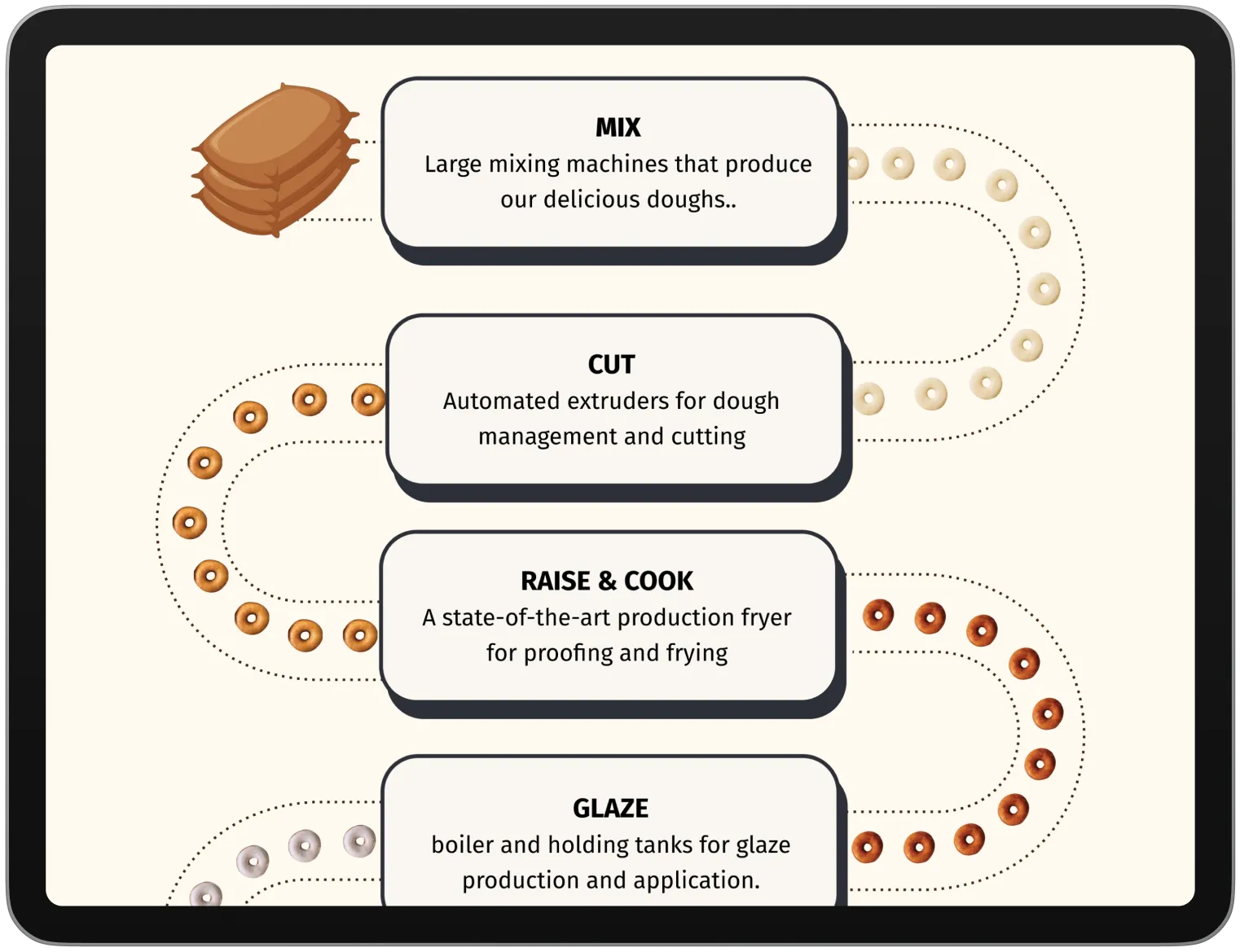 MIX
Large mixing machines that produce our delicious doughs..

CUT
Automated extruders for dough management and cutting

RAISE & COOK
A state-of-the-art production fryer for proofing and frying

GLAZE
boiler and holding tanks for glaze production and application.